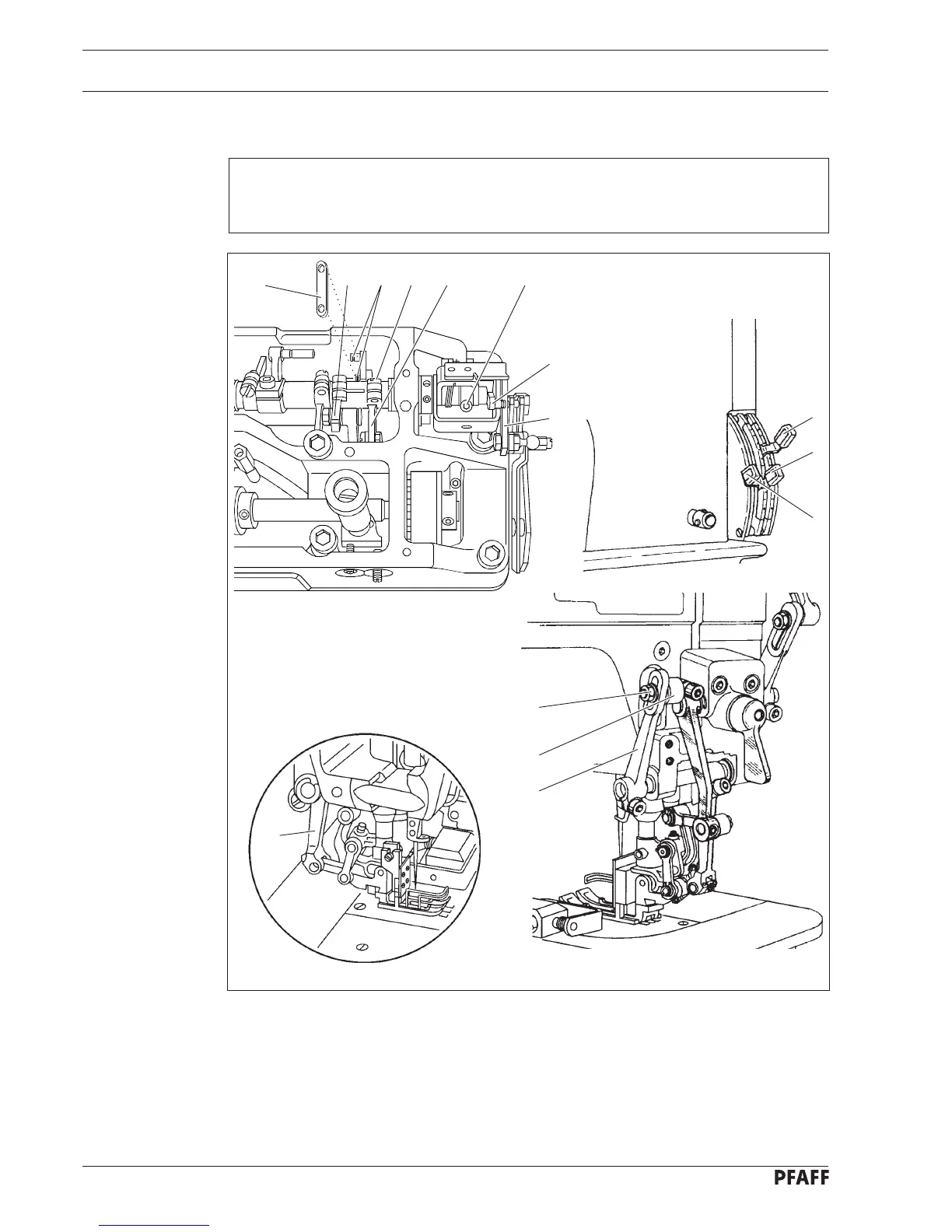 PFAFF