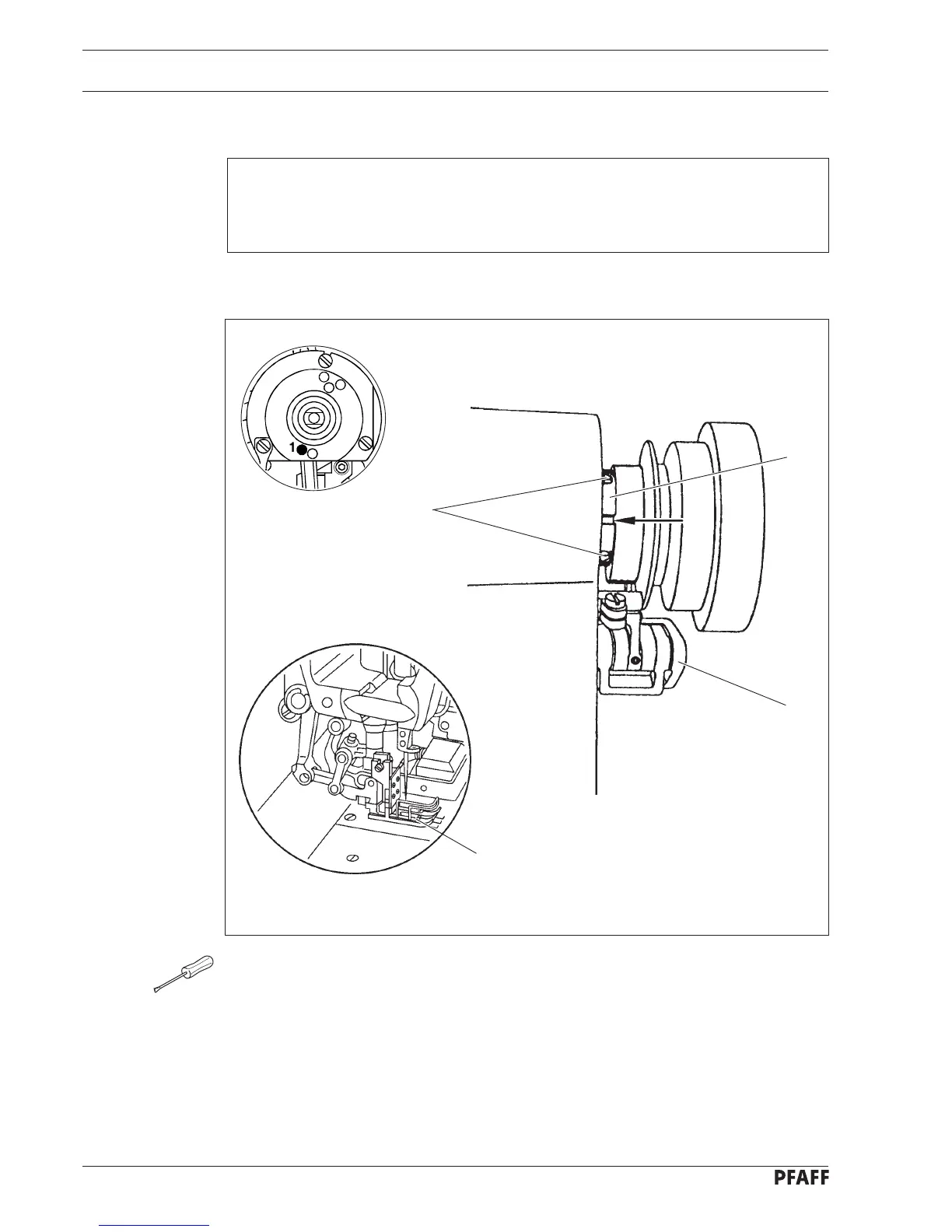 1

PFAFF