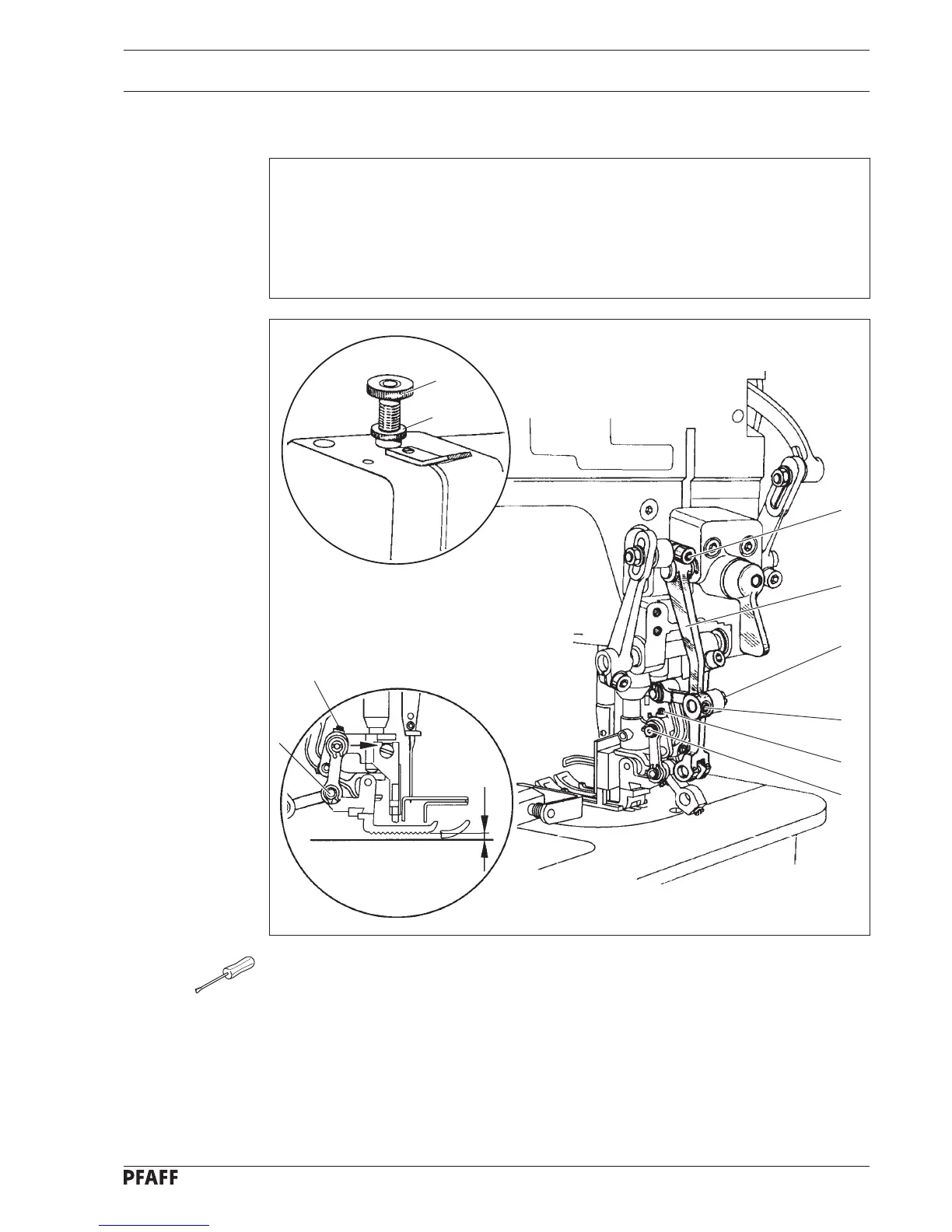 PFAFF