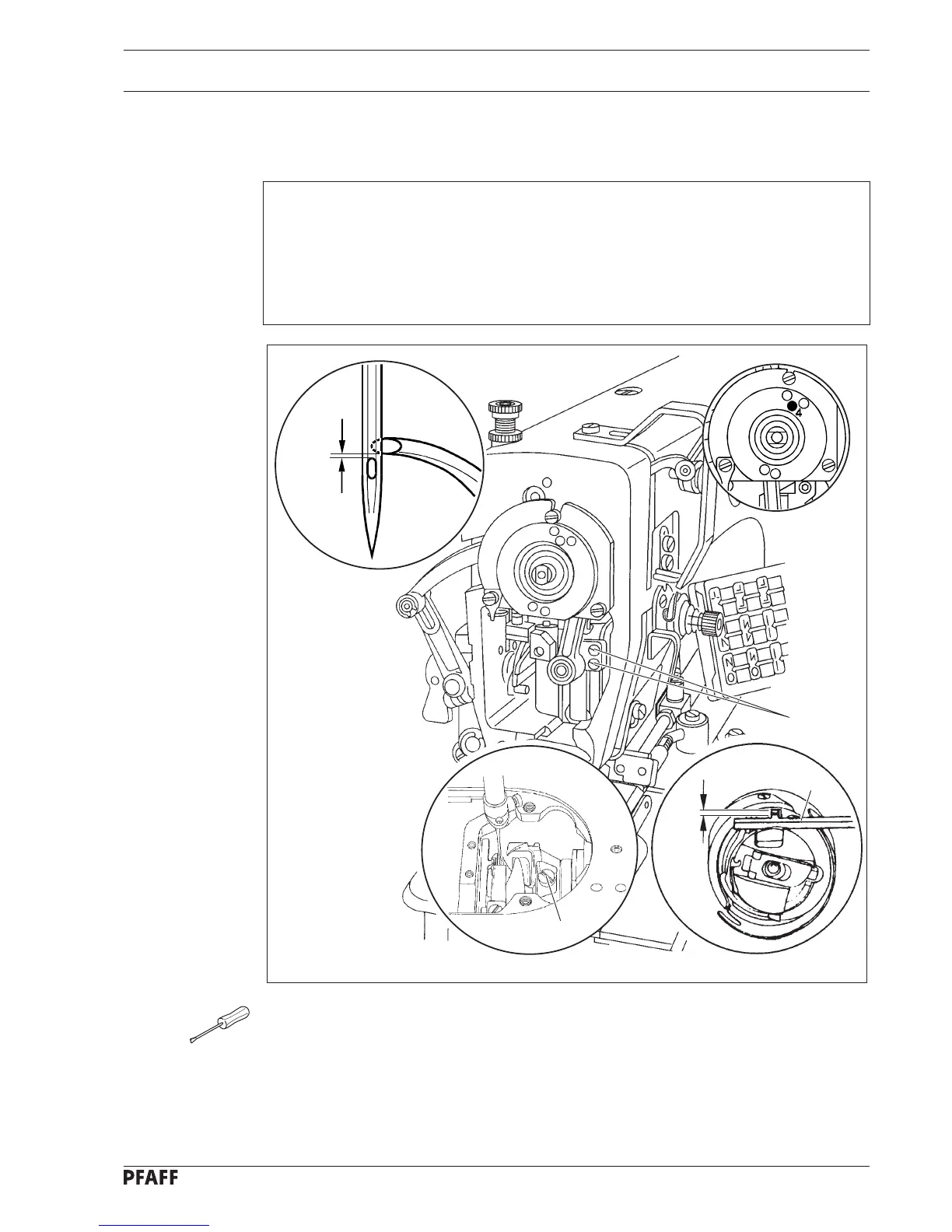 4

PFAFF