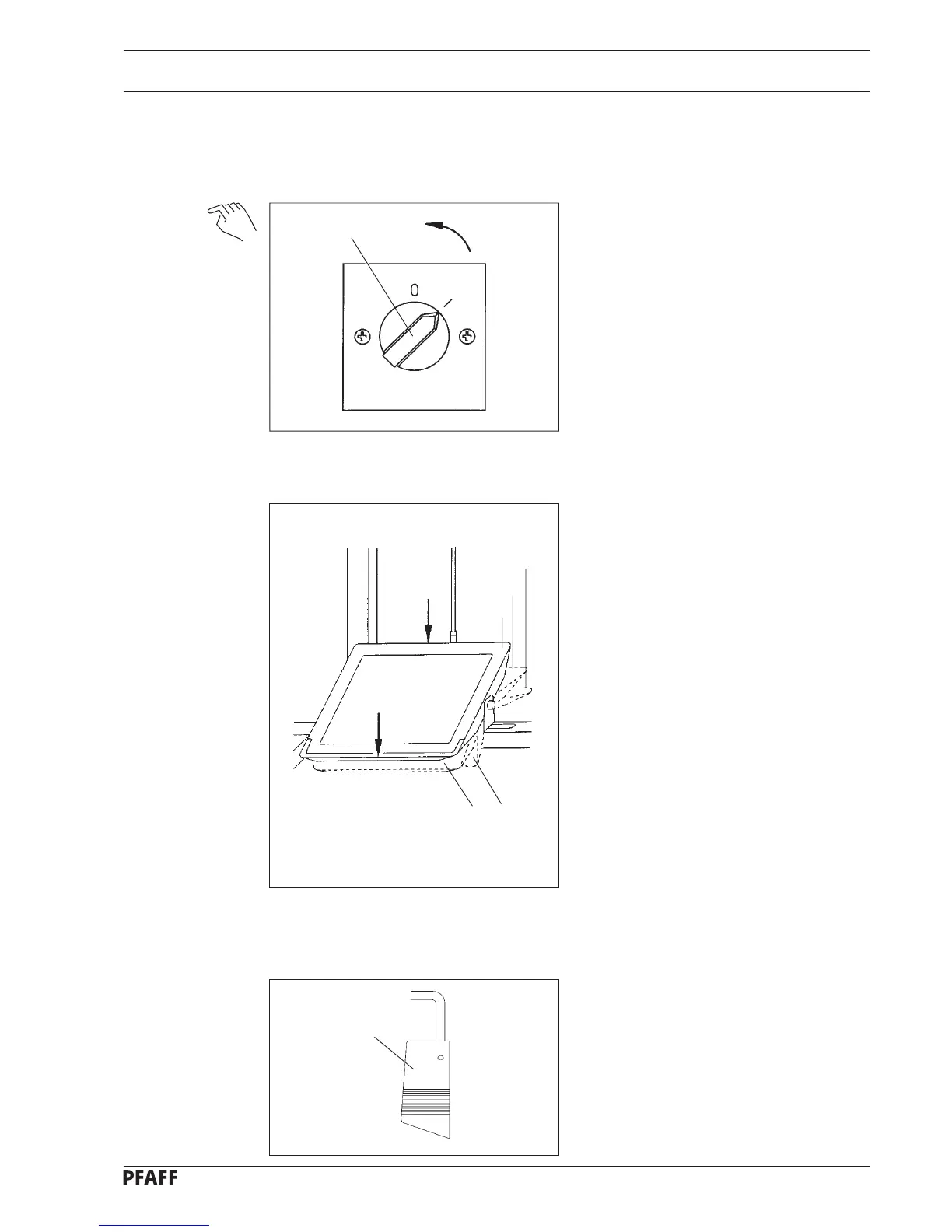 0

PFAFF