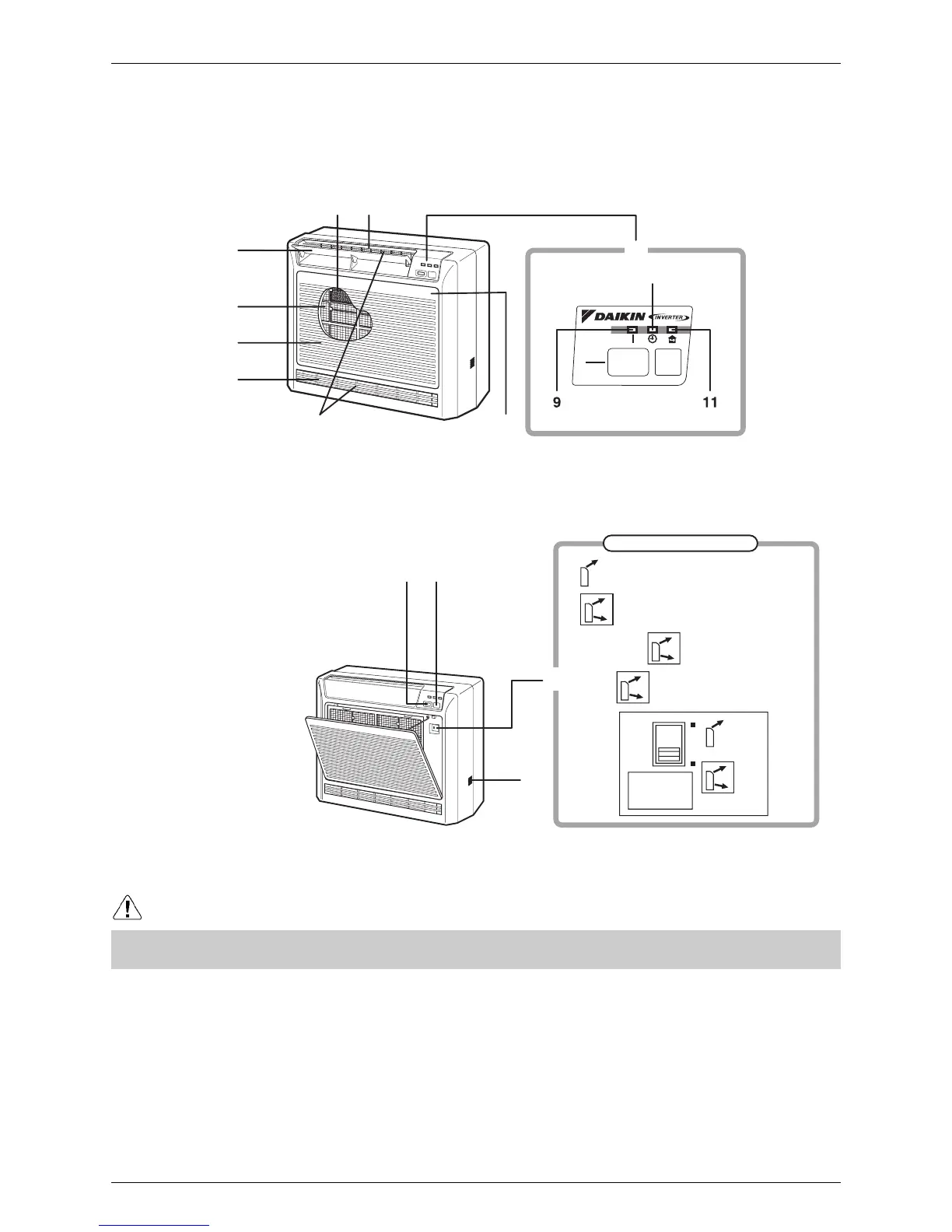 DAIKIN INVERTER

9

11