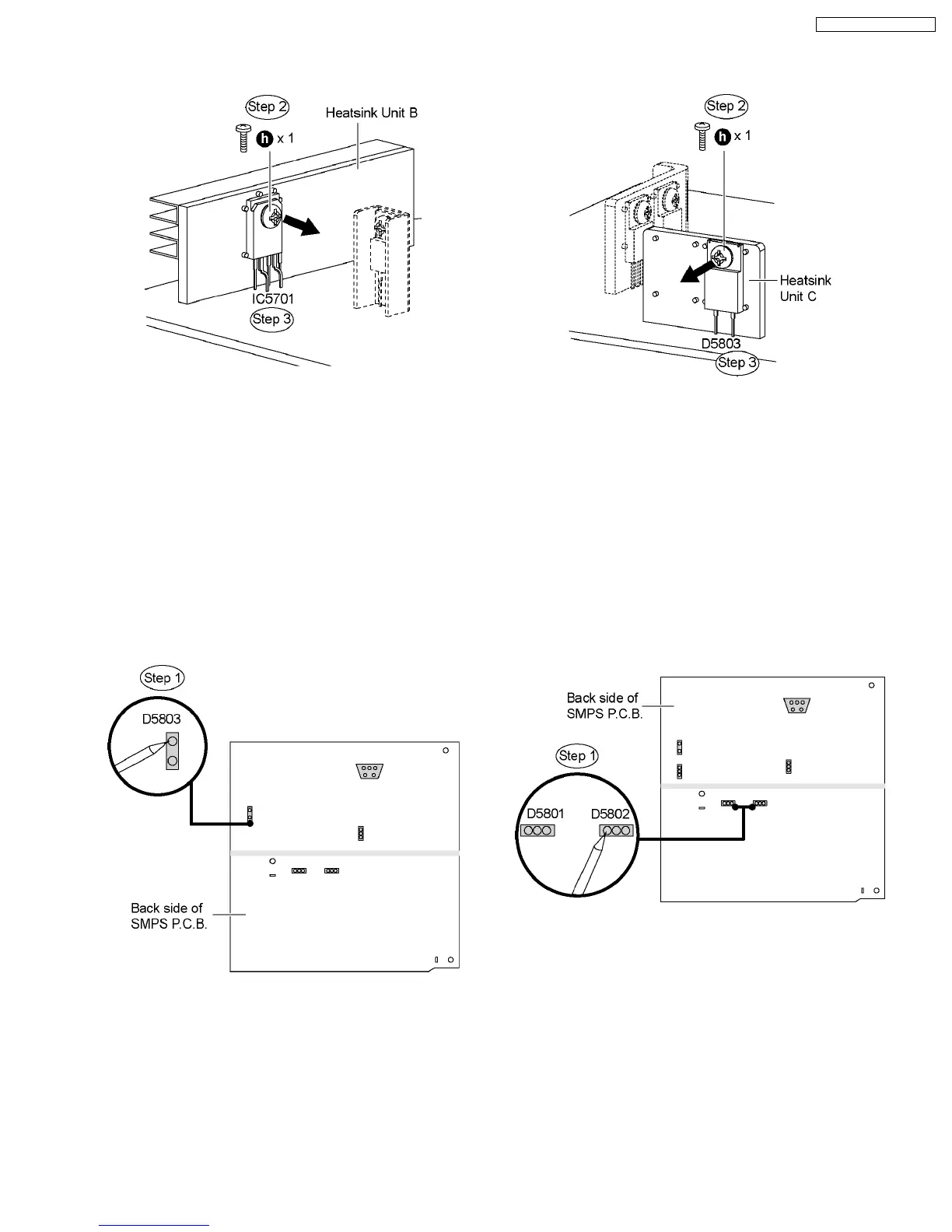 Step 2
h x 1
Heatsink Unit B
IC5701
Step 3

Step 2
h x 1
Heatsink Unit C
D5803
Step 3

Step 1
D5803
Back side of SMPS P.C.B.

Back side of SMPS P.C.B.
Step 1
D5801
D5802