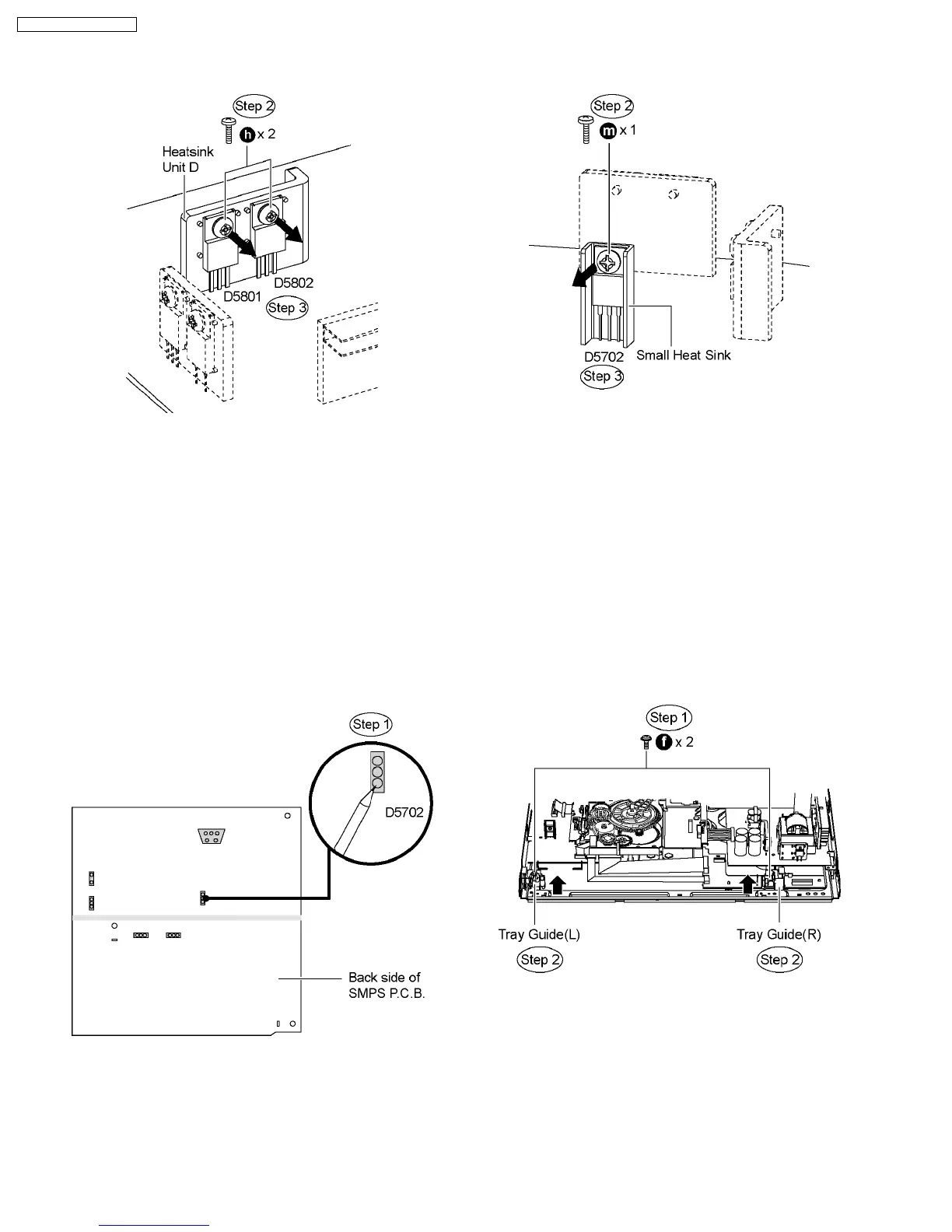 Step 2
h x 2
Heatsink Unit D
D5801
D5802
Step 3

Step 2
m x 1
D5702
Small Heat Sink
Step 3

Step 1
D5702
Back side of SMPS P.C.B.

Step 1
f x 2
Tray Guide(L)
Step 2
Tray Guide(R)
Step 2