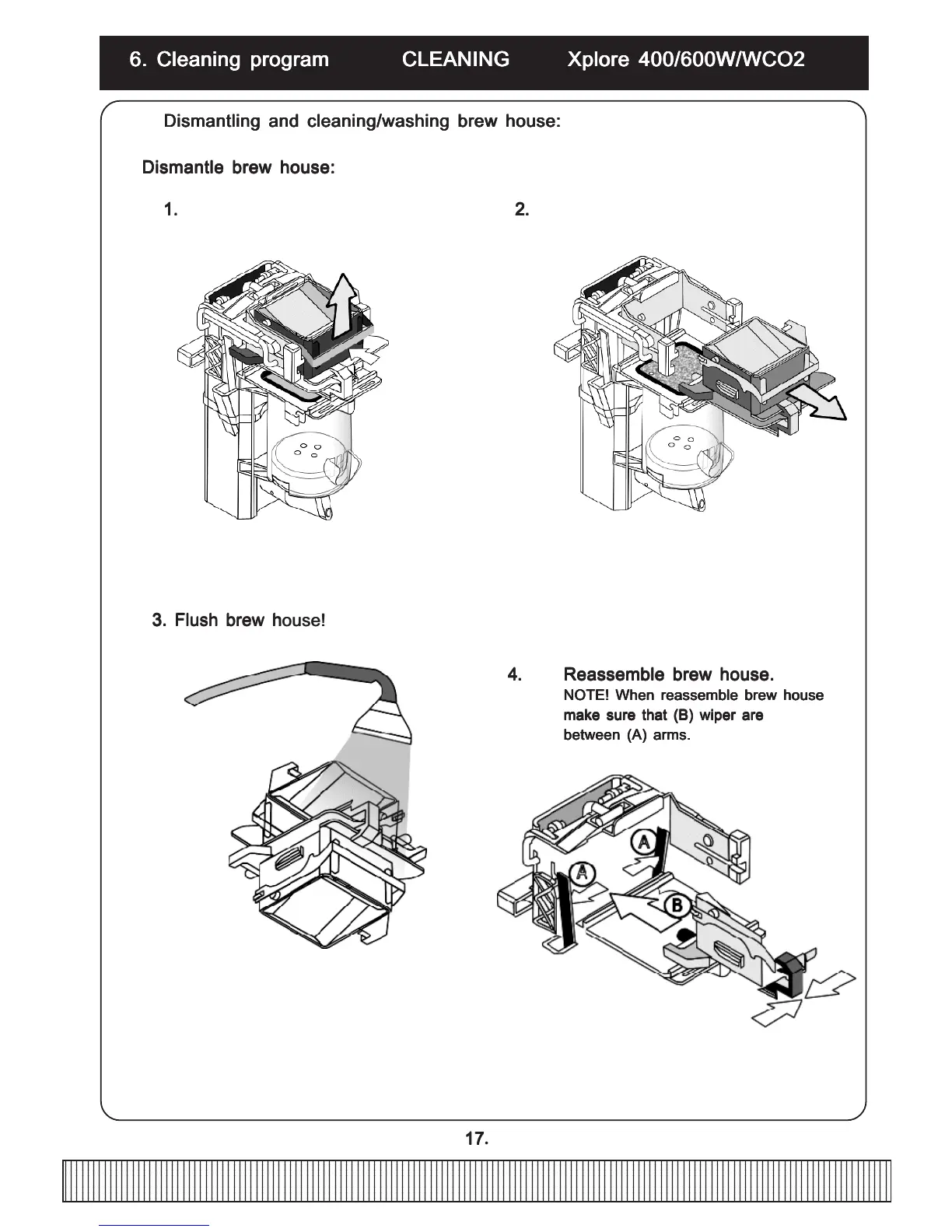 6. Cleaning program CLEANING Xplore 400/600W/WCO2

Dismantling and cleaning/washing brew house:

Dismantle brew house:

1.

2.

3. Flush brew house!

4. Reassemble brew house.
NOTE! When reassemble brew house make sure that (B) wiper are between (A) arms.

A

A

B

17.