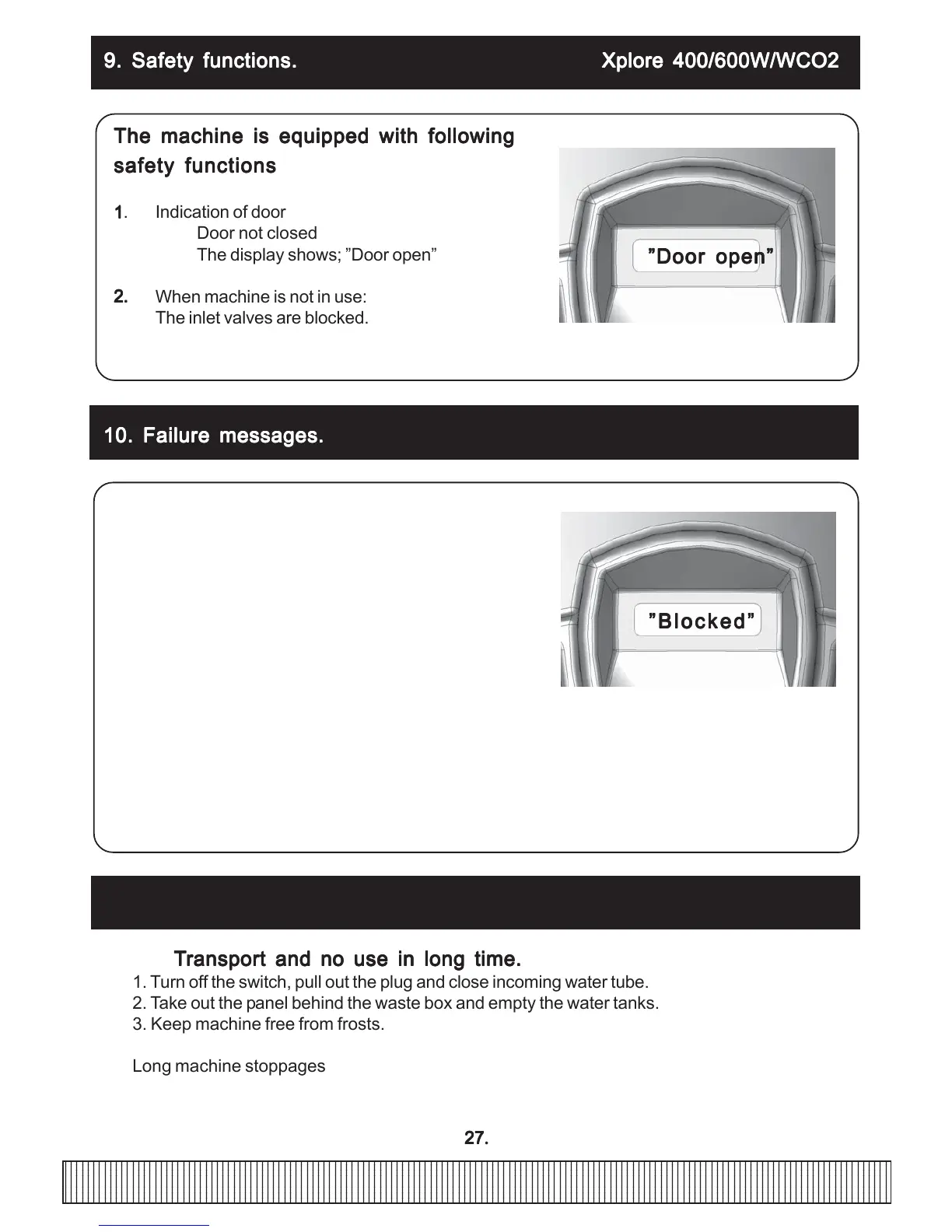 9. Safety functions. Xplore 400/600W/WCO2

The machine is equipped with following safety functions

1. Indication of door
Door not closed
The display shows; ”Door open”

2. When machine is not in use:
The inlet valves are blocked.

”Door open”

10. Failure messages.

”Blocked”

Transport and no use in long time.
1. Turn off the switch, pull out the plug and close incoming water tube.
2. Take out the panel behind the waste box and empty the water tanks.
3. Keep machine free from frosts.

Long machine stoppages

27.