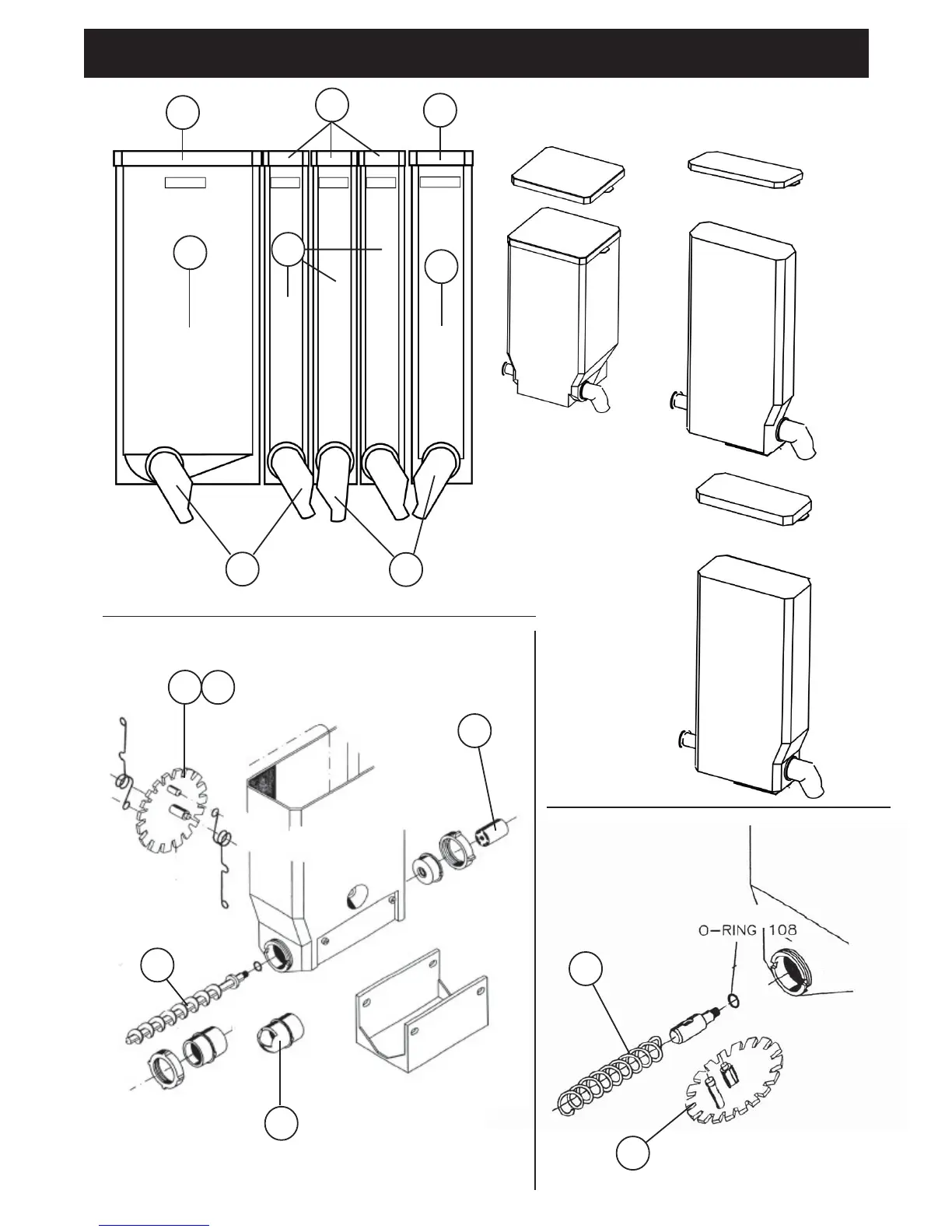 O-RING 108