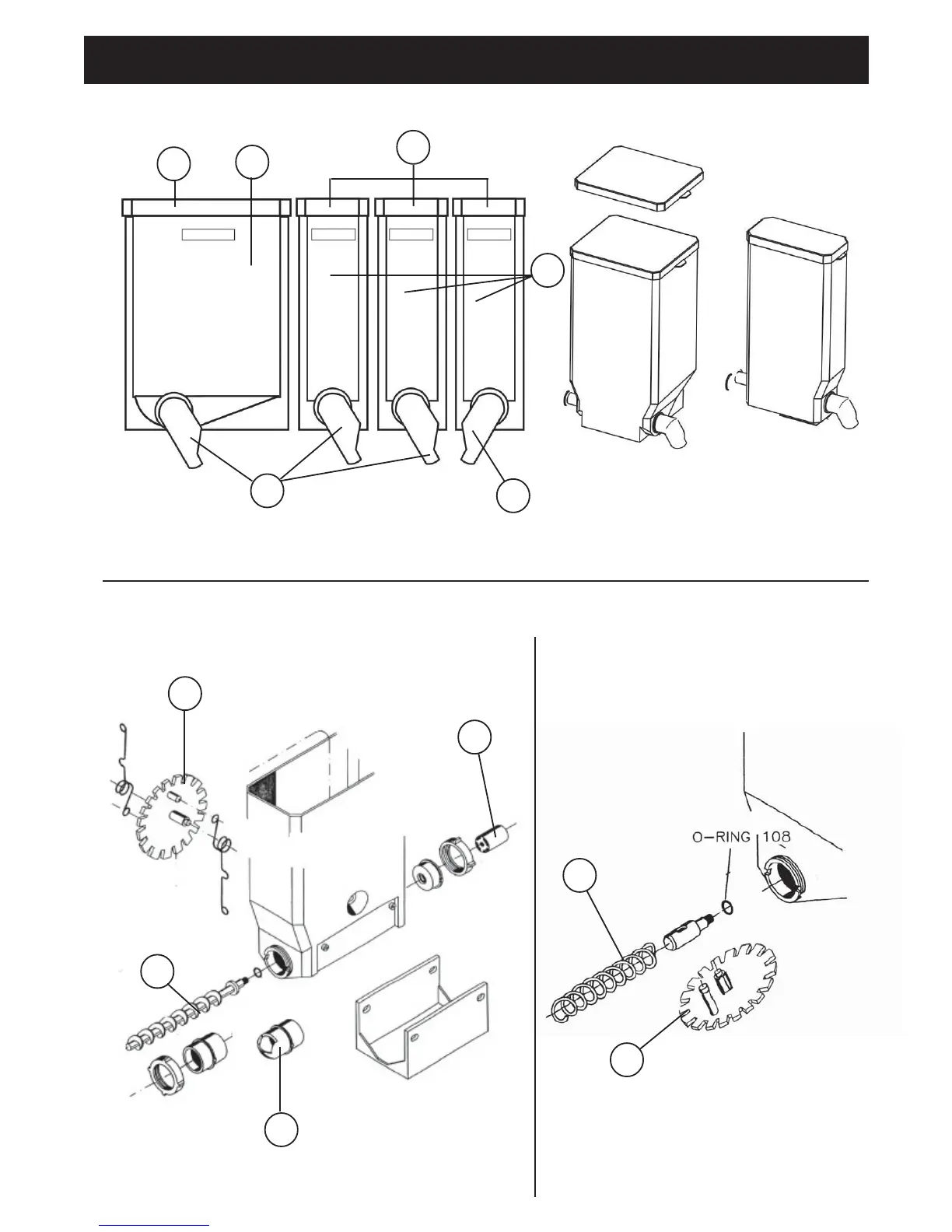 O-RING 108