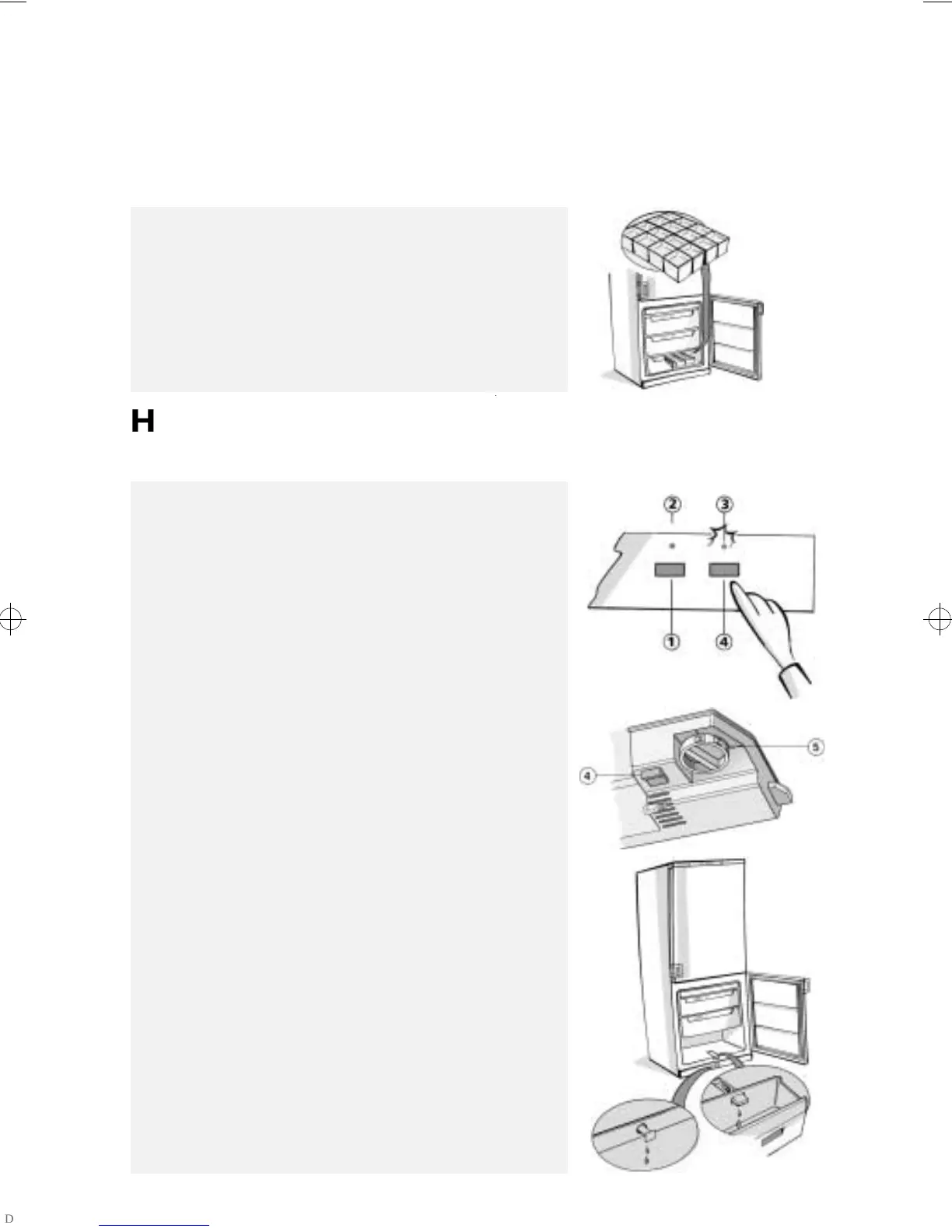 H

2 3

1 4

5

4

D