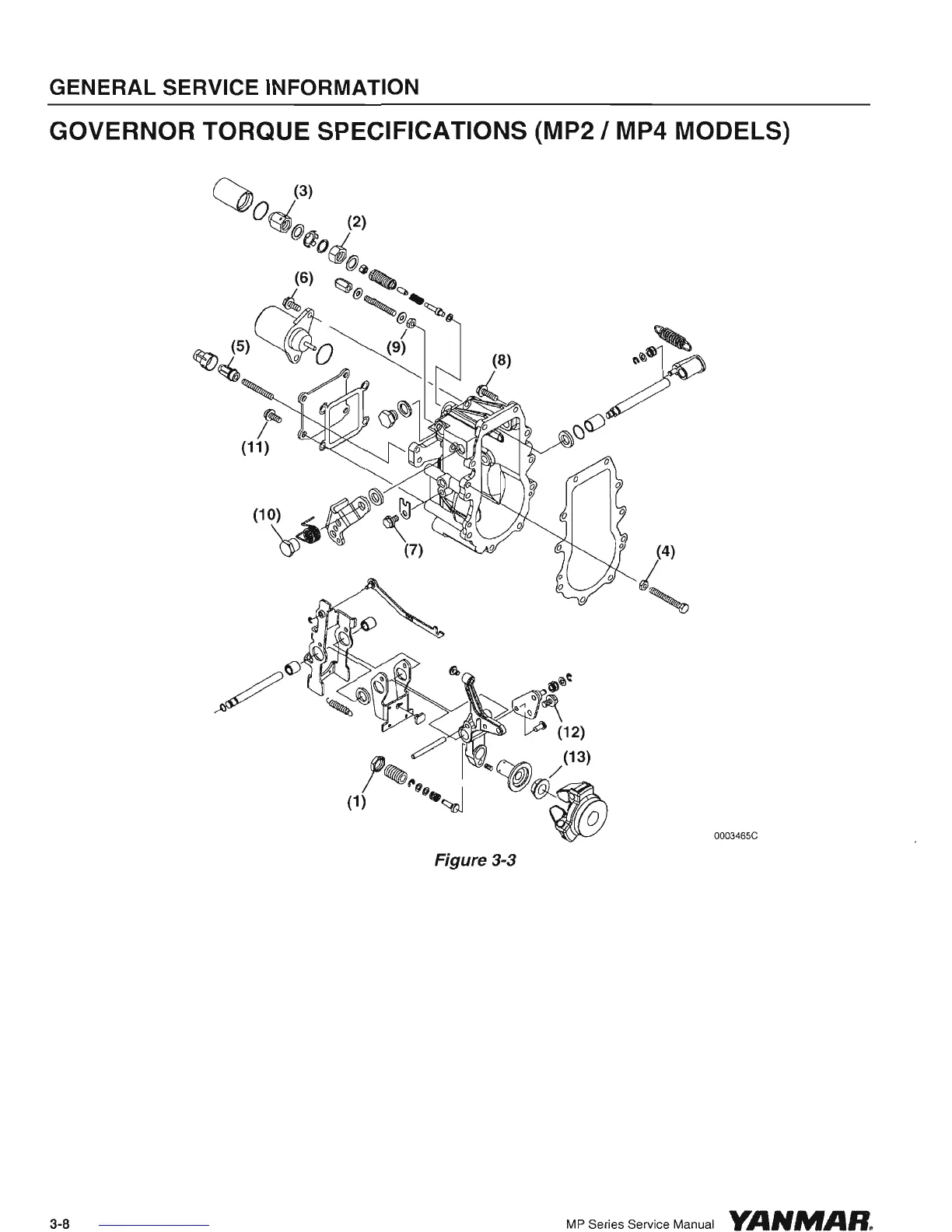 GENERAL SERVICE INFORMATION

GOVERNOR TORQUE SPECIFICATIONS (MP2 / MP4 MODELS)

(3)
(2)
(6)
(5)
(9)
(8)
(11)
(10)
(7)
(4)
(12)
(13)
(1)

0003465C

Figure 3-3

3-8

MP Series Service Manual YANMAR.