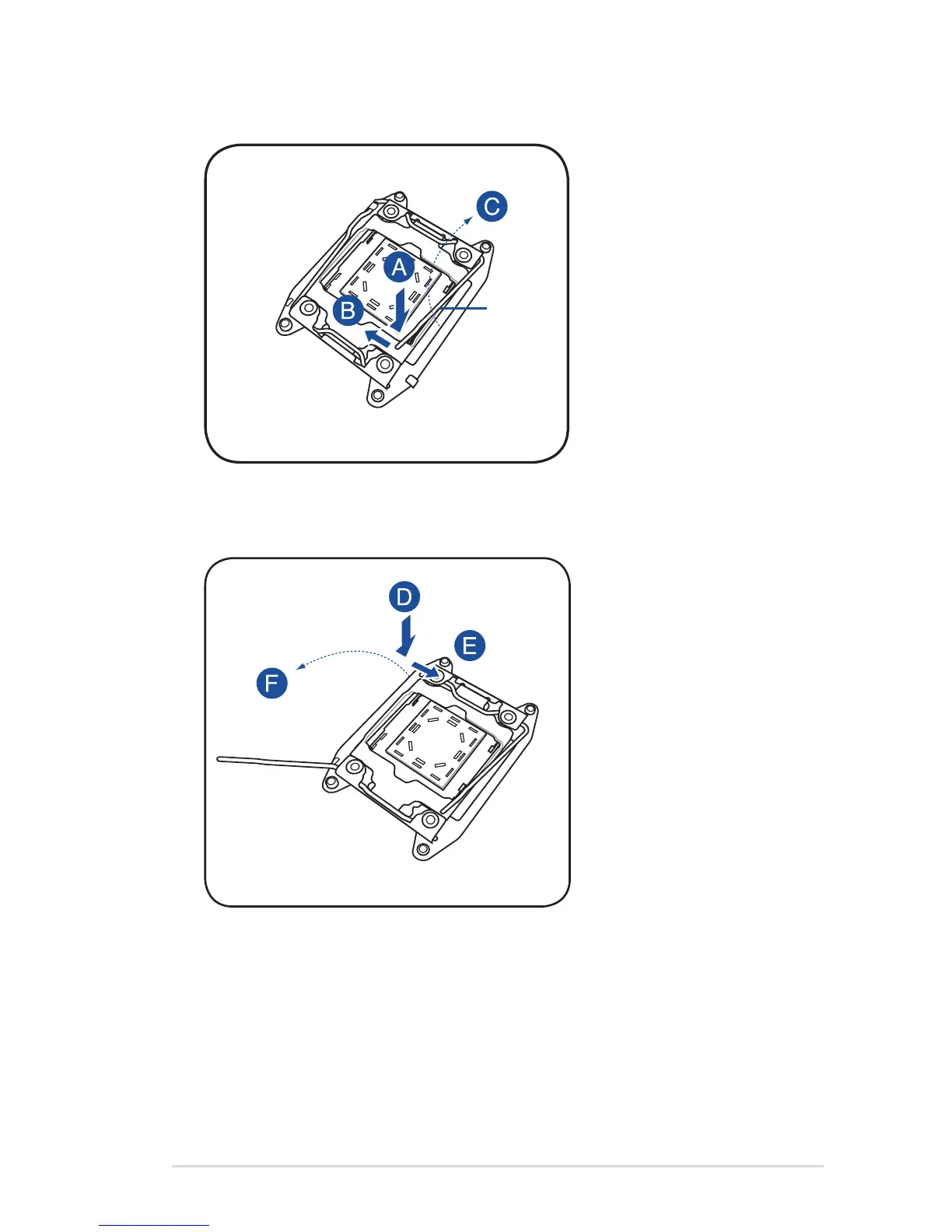 C

A

B

D

E

F