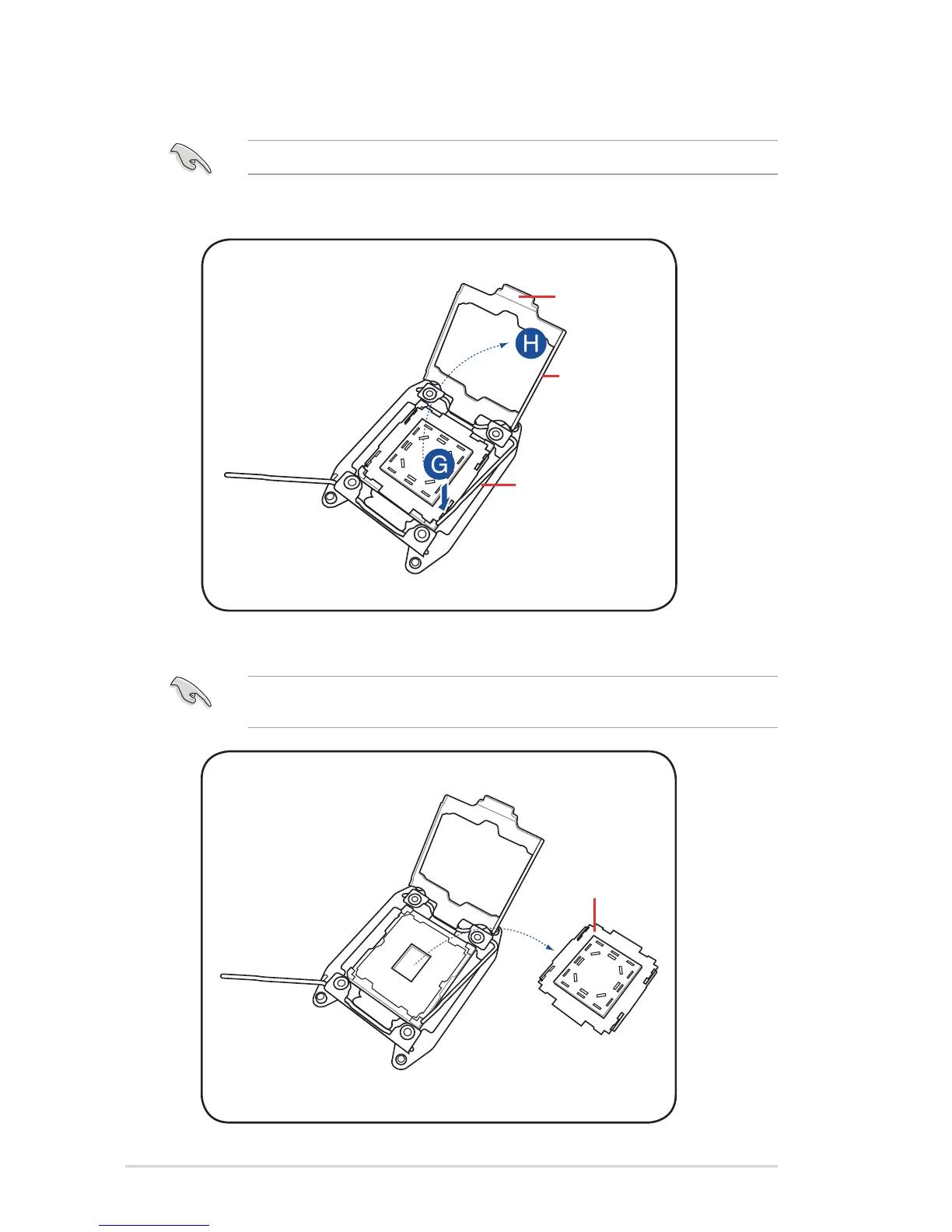 H

G