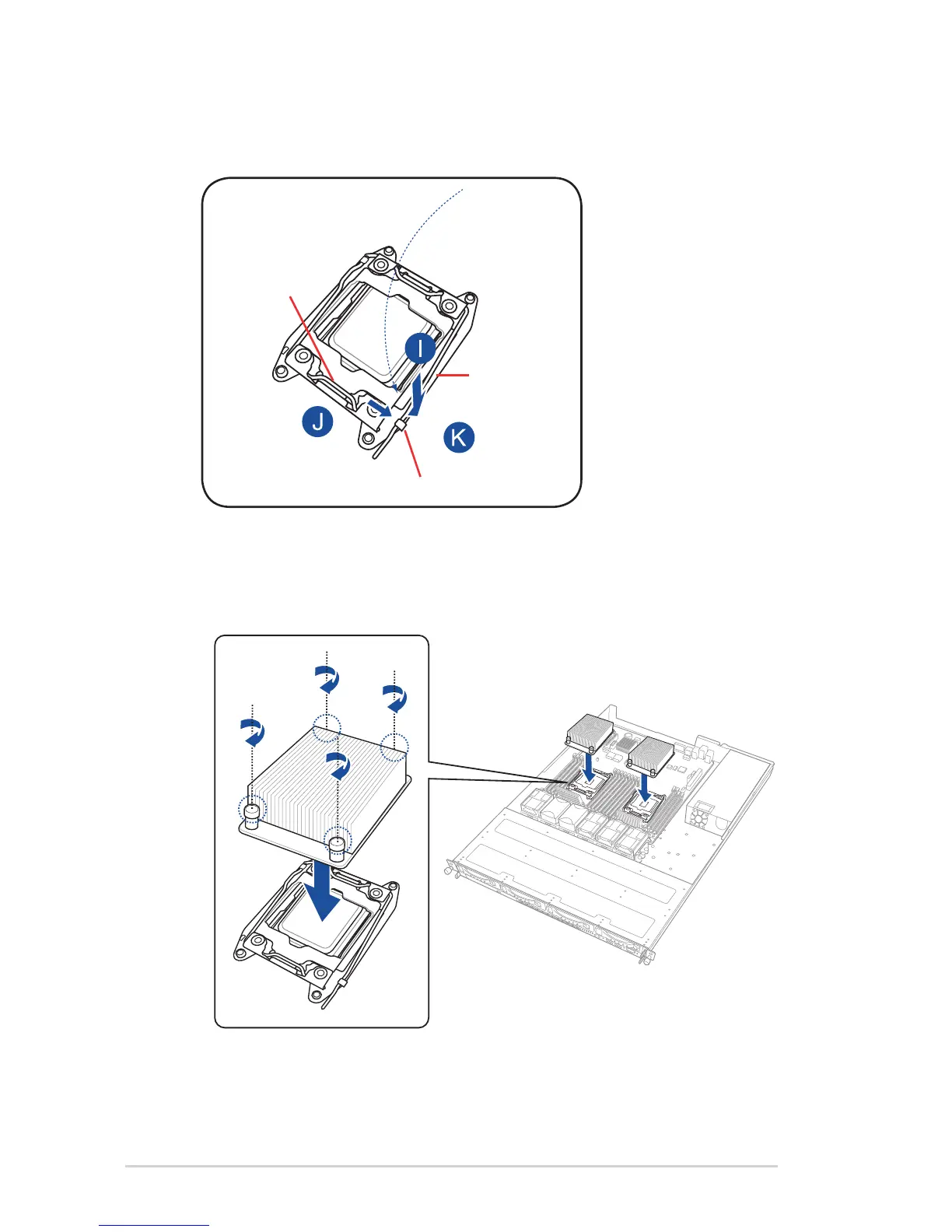 I

J

K