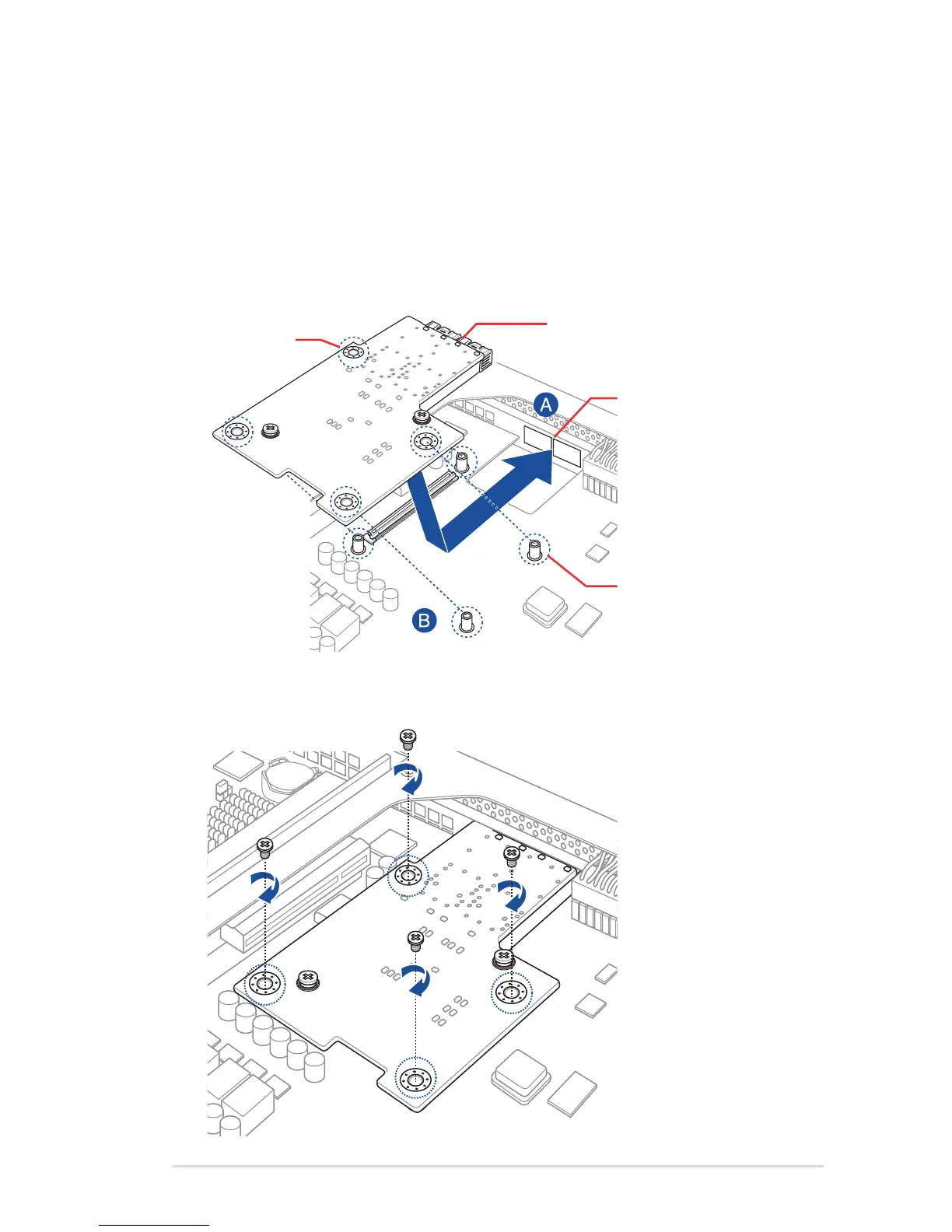 A

B