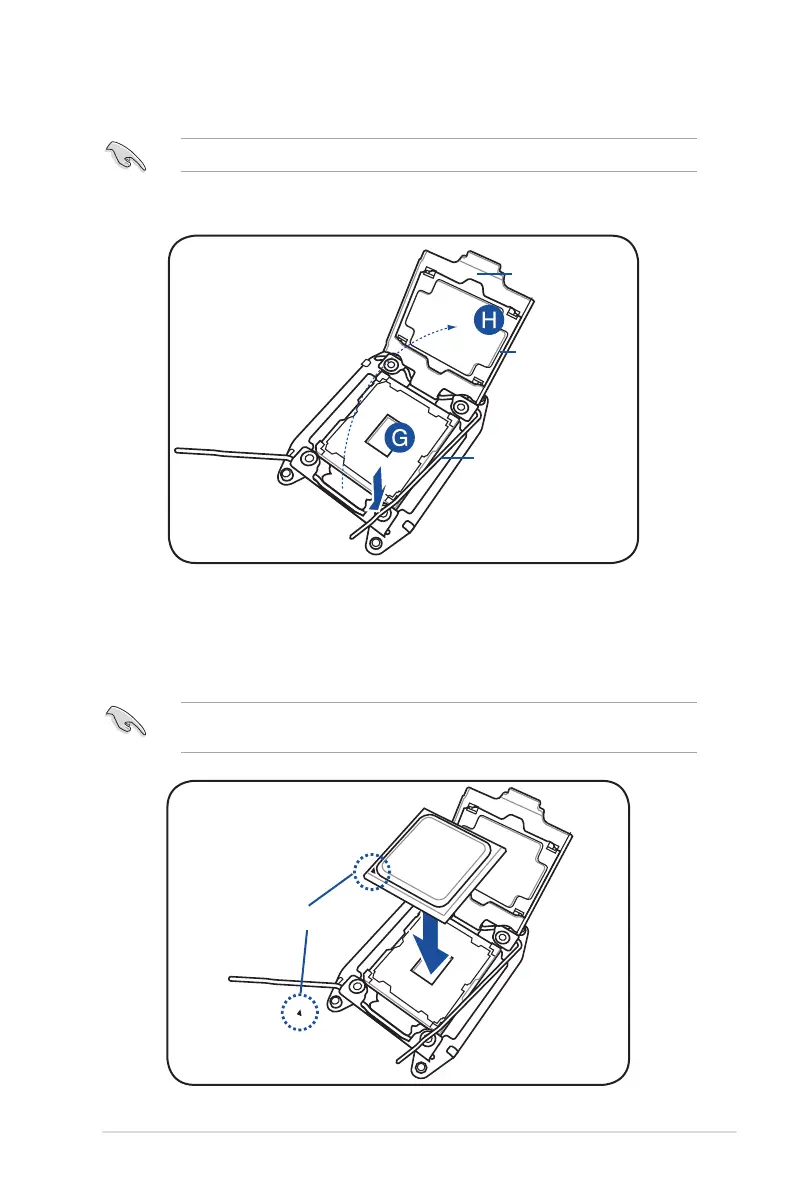 H

G