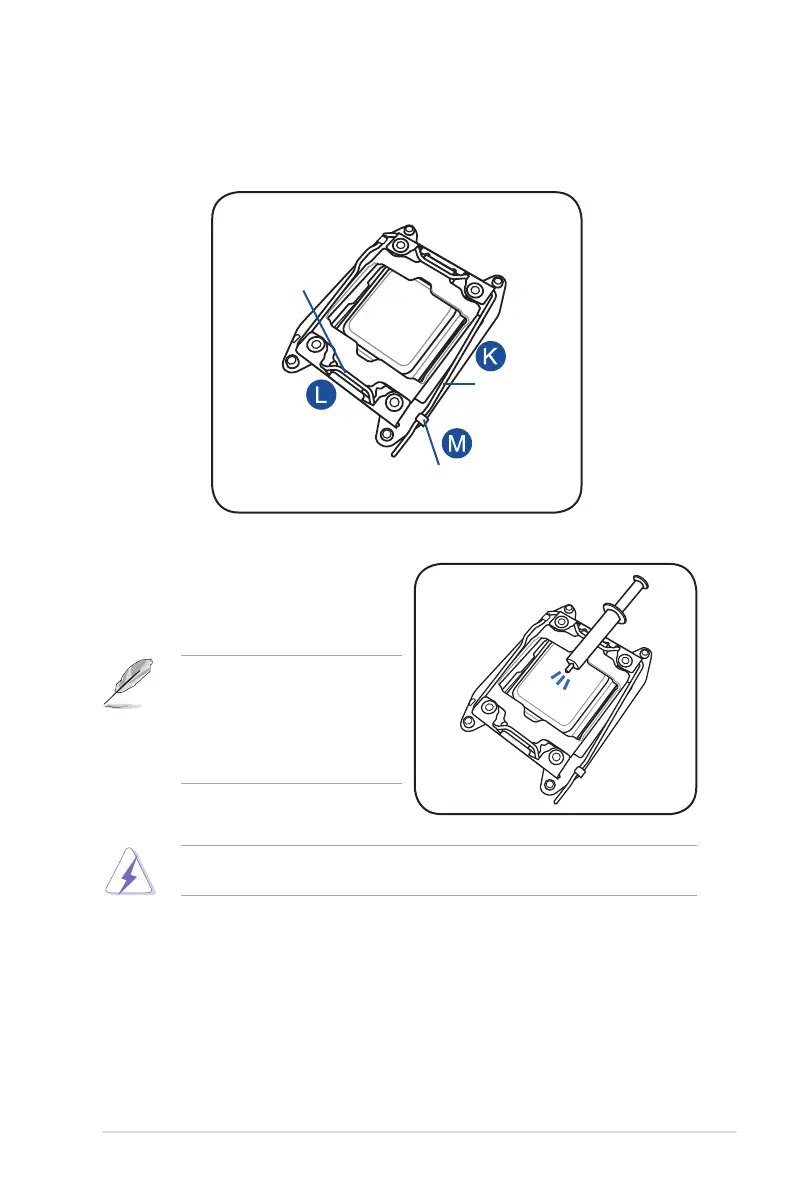 K

L

M