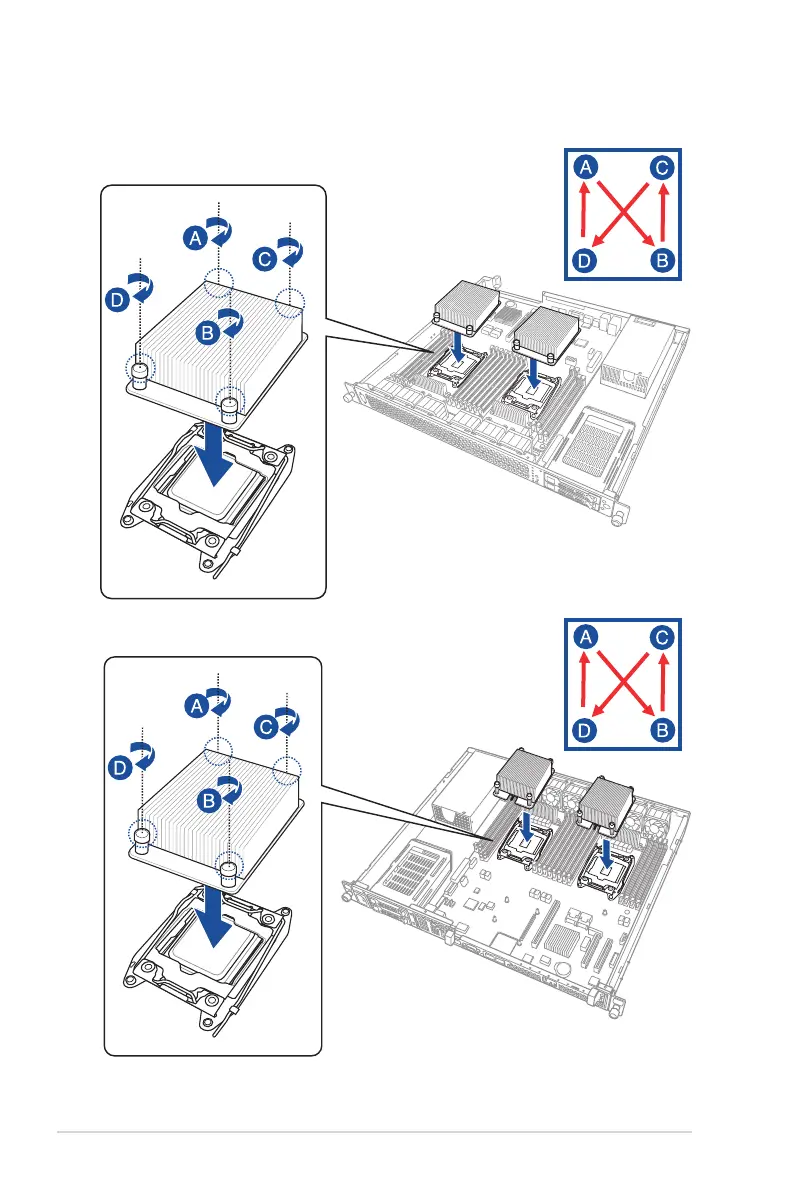 A
C
D
B

A
C
D
B

A
C
D
B

A
C
D
B