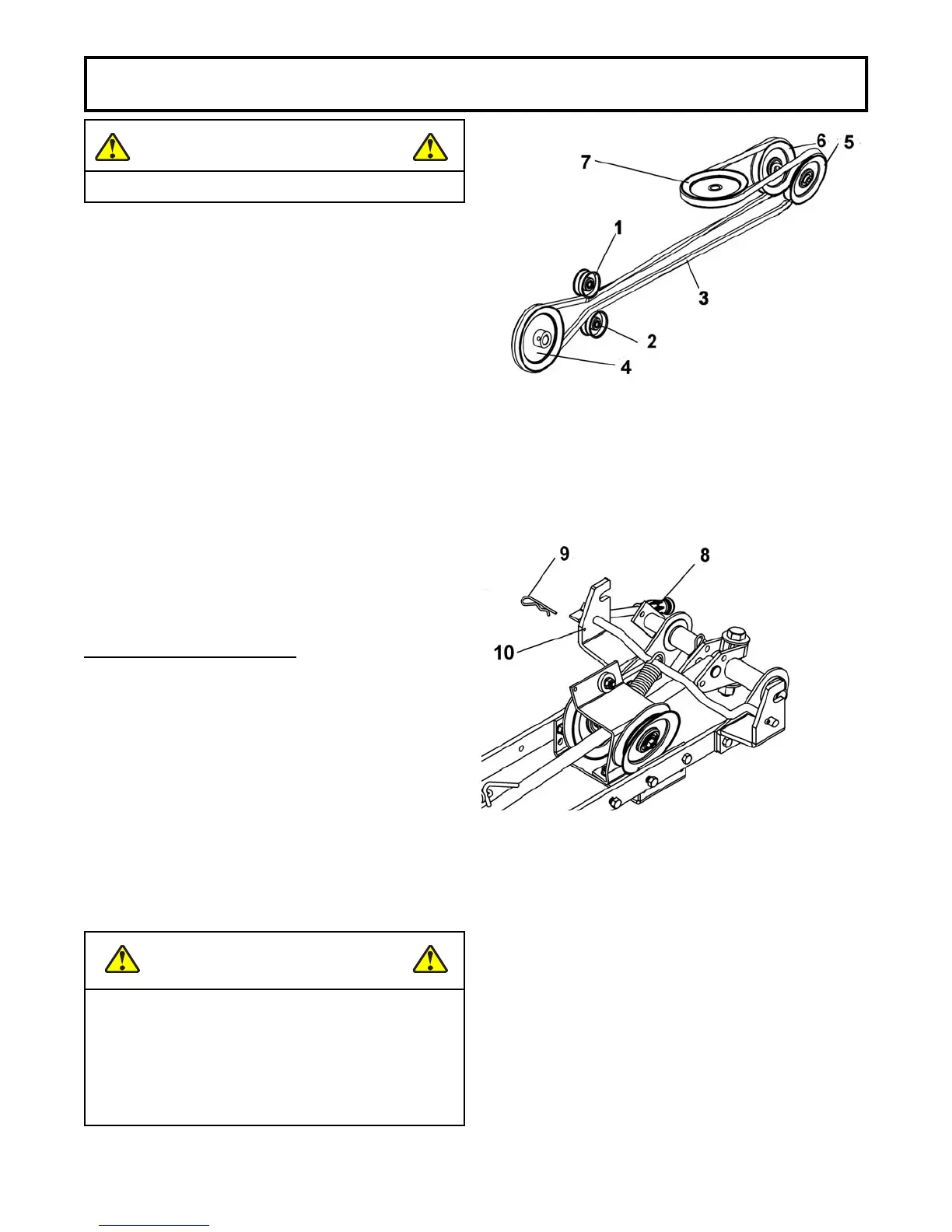 7

6

5

1

3

2

4

9

8

10