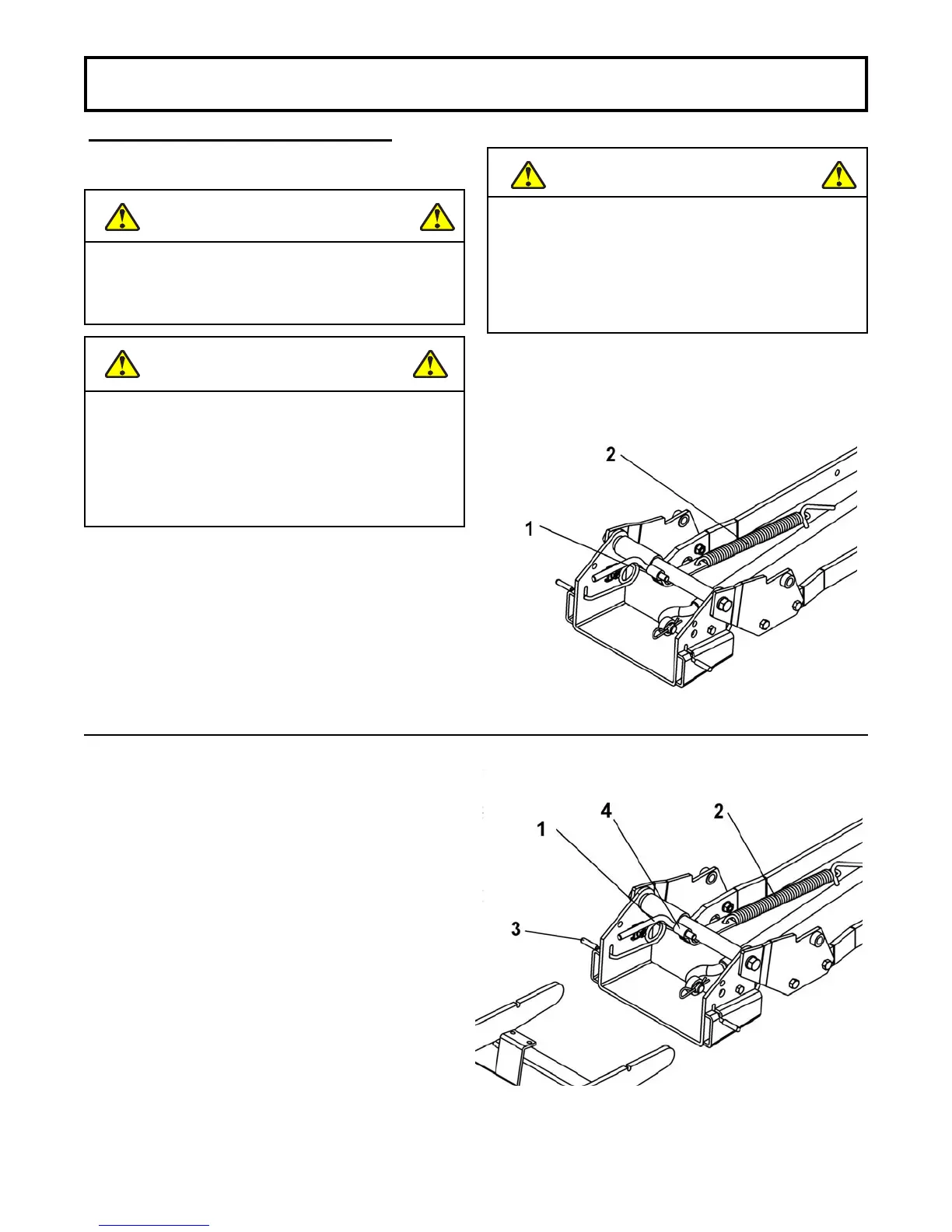 2

1

1

4

2

3