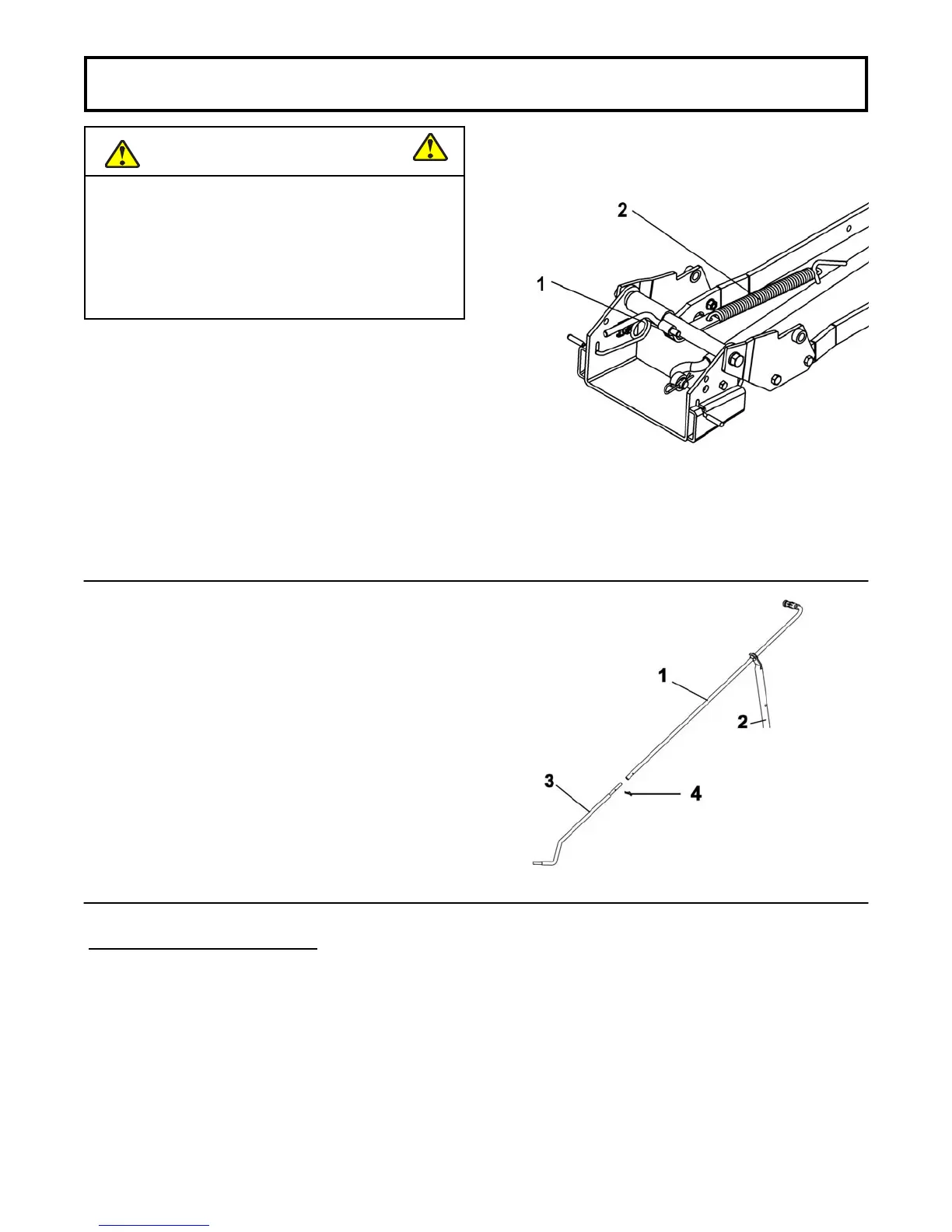 2

1

1

2

3

4