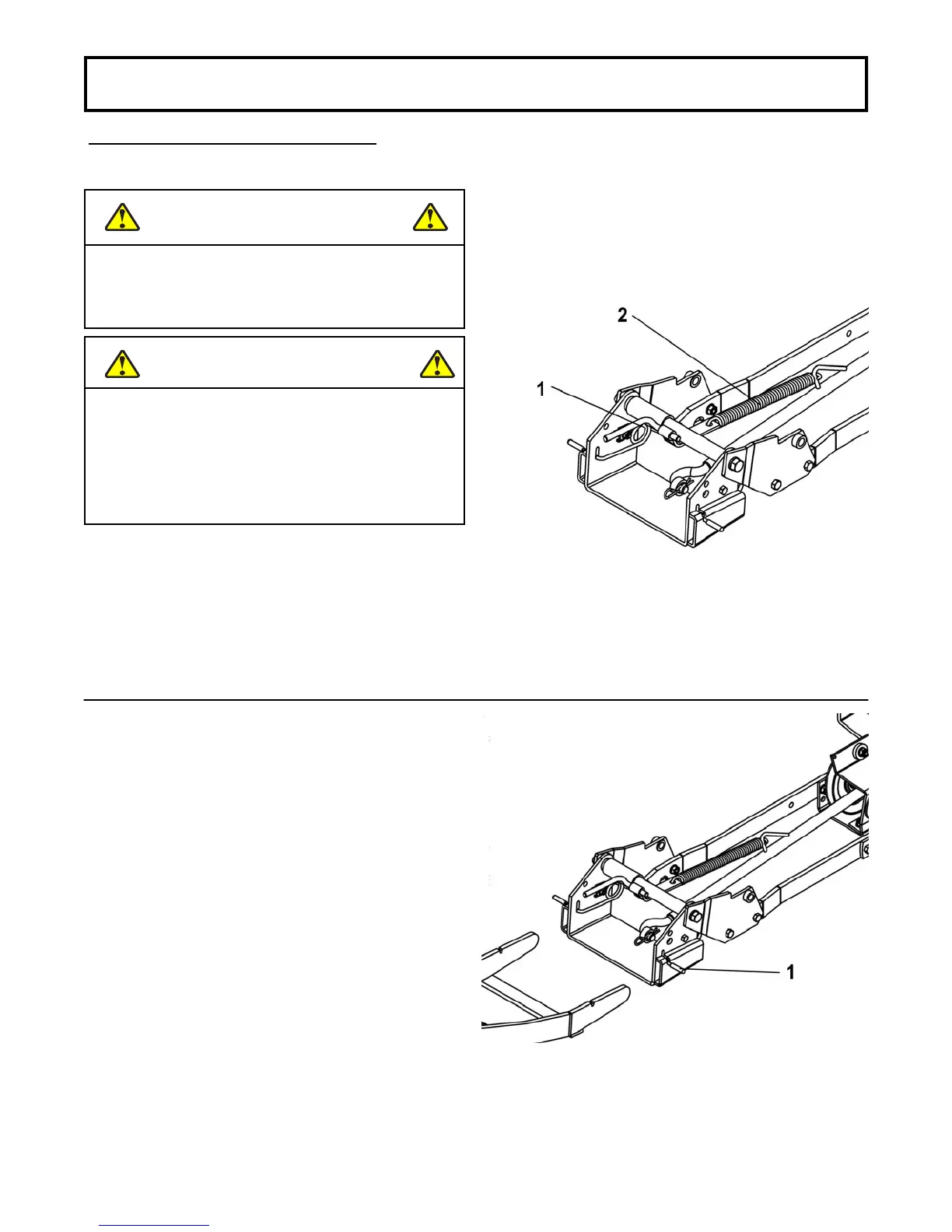 2

1

1