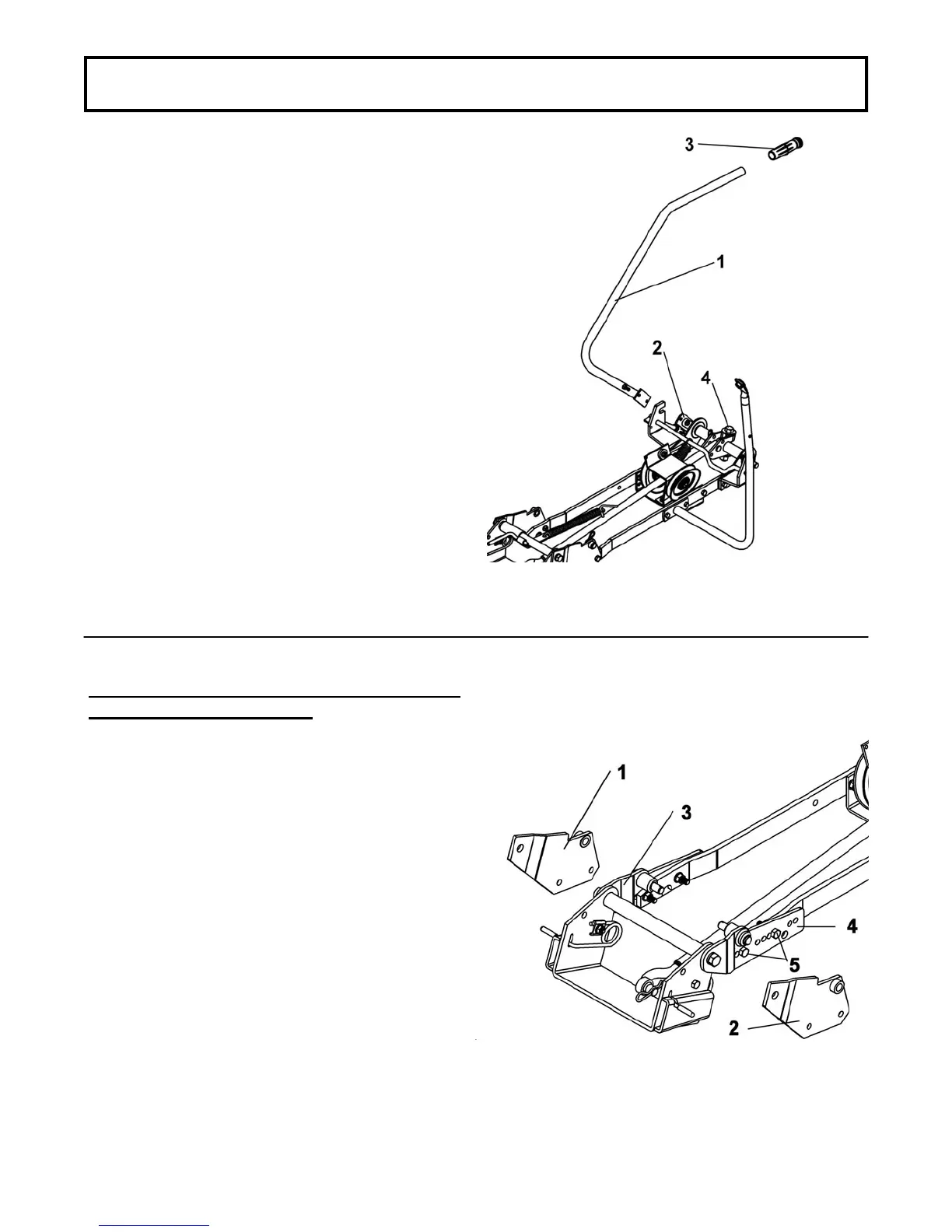 3
1
2
4

1
3
4
5
2