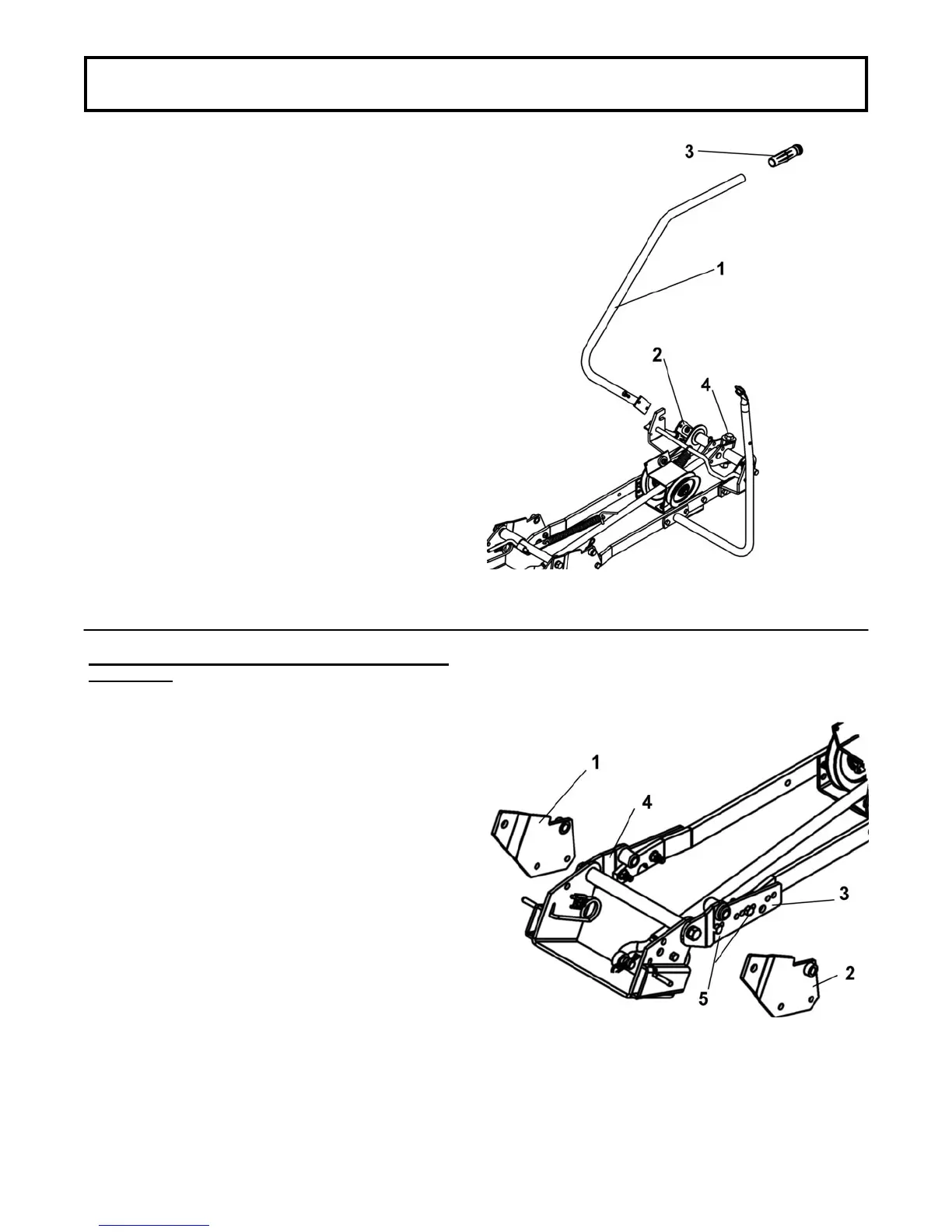 3

1

2

4

1

4

3

5

2