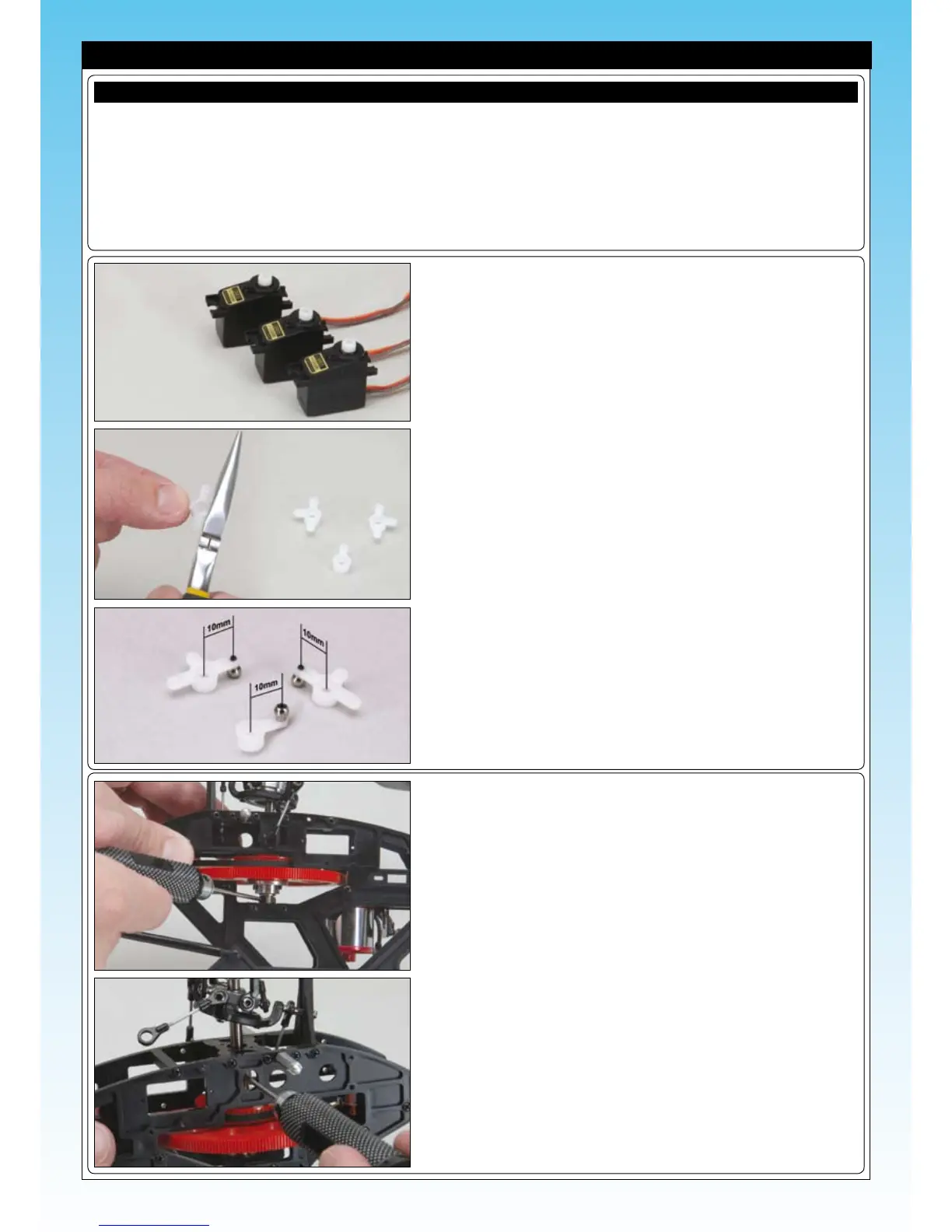 10mm

10mm

10mm