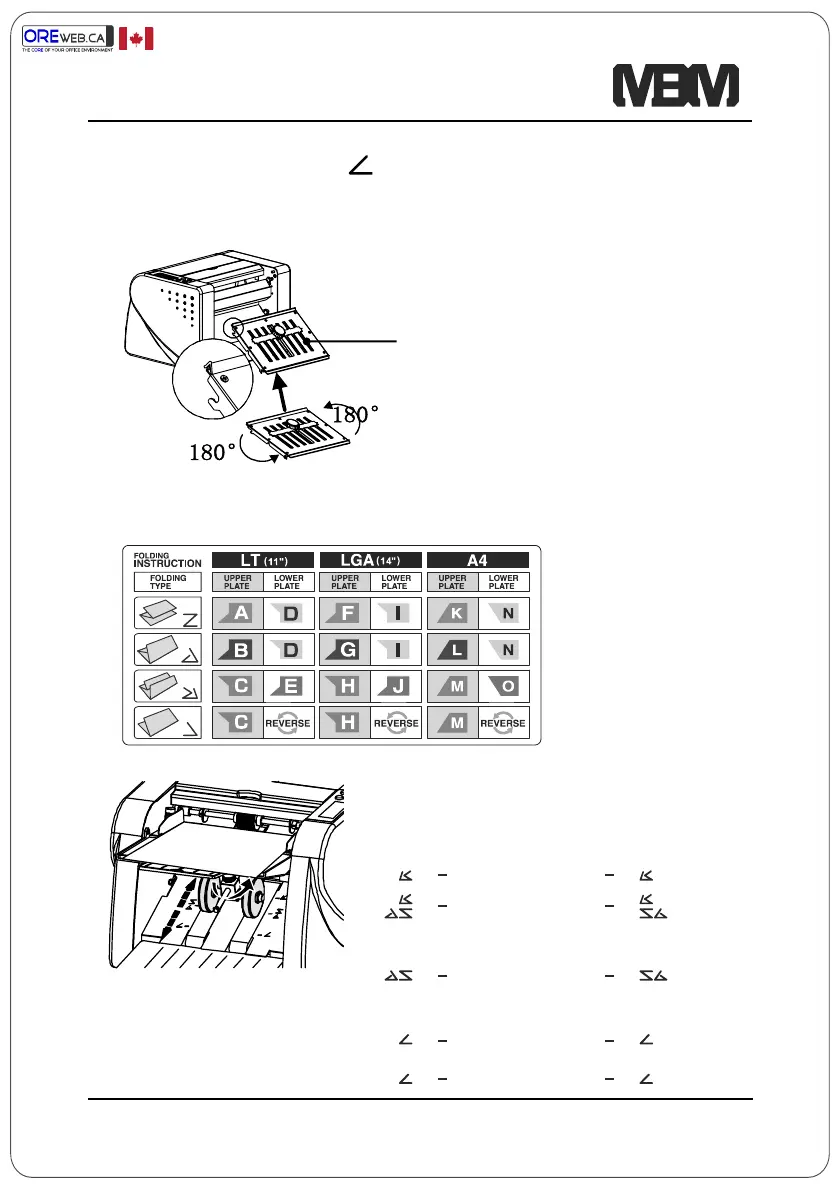 OREWEB.CA
THE CORE OF YOUR OFFICE ENVIRONMENT

MBM

180°

180°

| FOLDING INSTRUCTION | LT (11") | | LGA (14") | | A4 | |
|---|---|---|---|---|---|---|
| FOLDING TYPE | UPPER PLATE | LOWER PLATE | UPPER PLATE | LOWER PLATE | UPPER PLATE | LOWER PLATE |
| | A | D | F | I | K | N |
| | B | D | G | I | L | N |
| | C | E | H | J | M | O |
| | C | REVERSE | H | REVERSE | M | REVERSE |