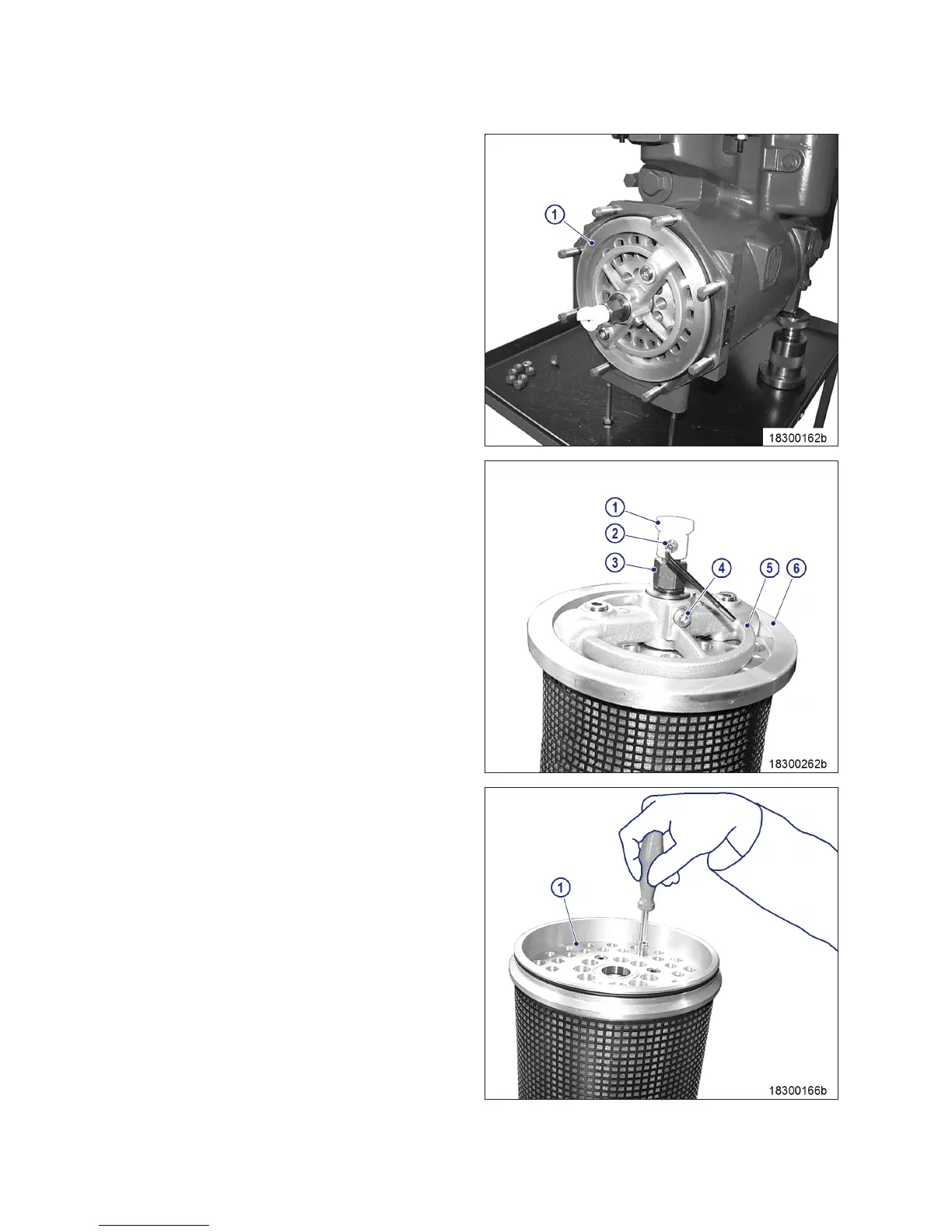 1

18300162b

1
2
3
4
5
6

18300262b

1

18300166b