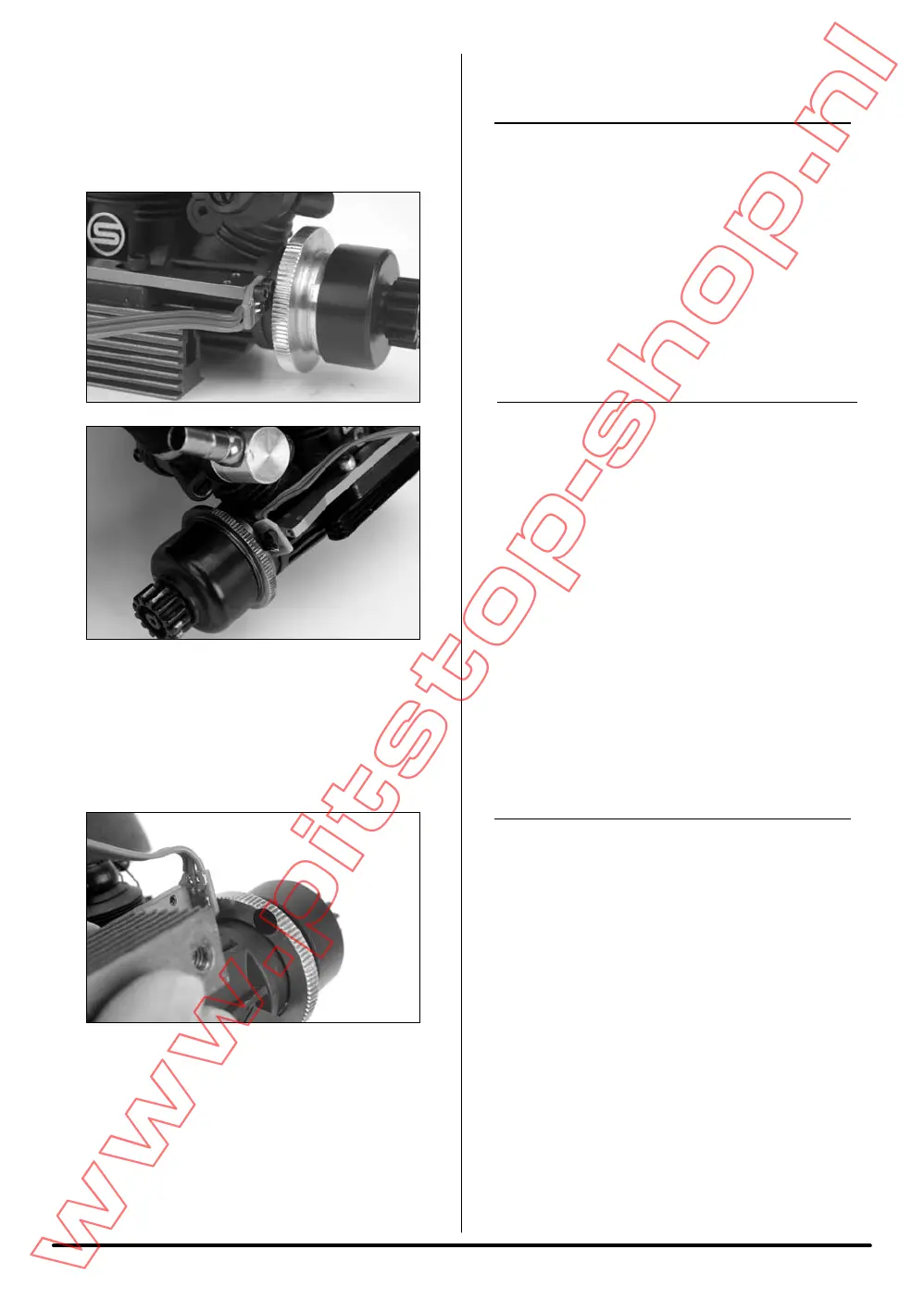 www.pitstop-shop.nl