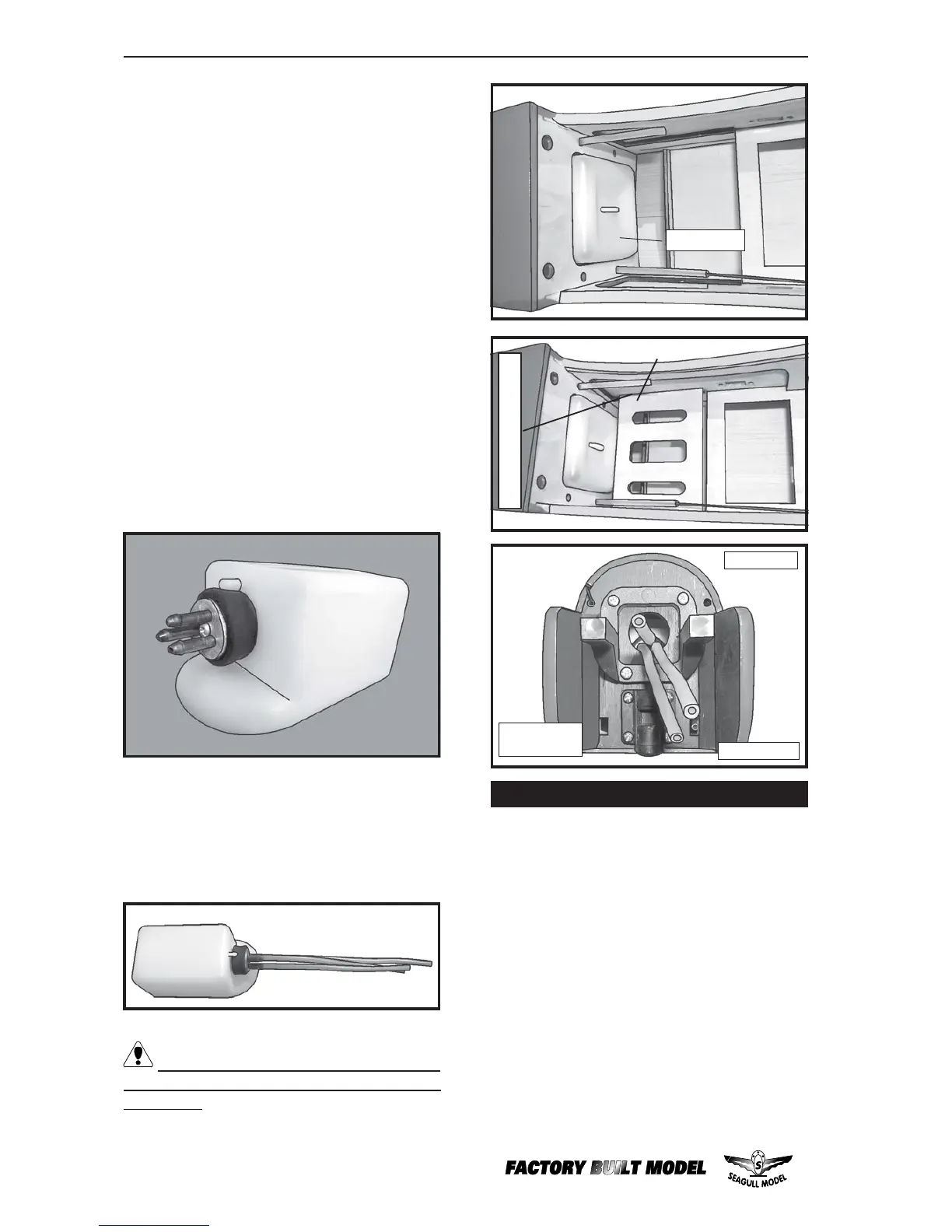 FACTORY BUILT MODEL

SEAGULL MODEL