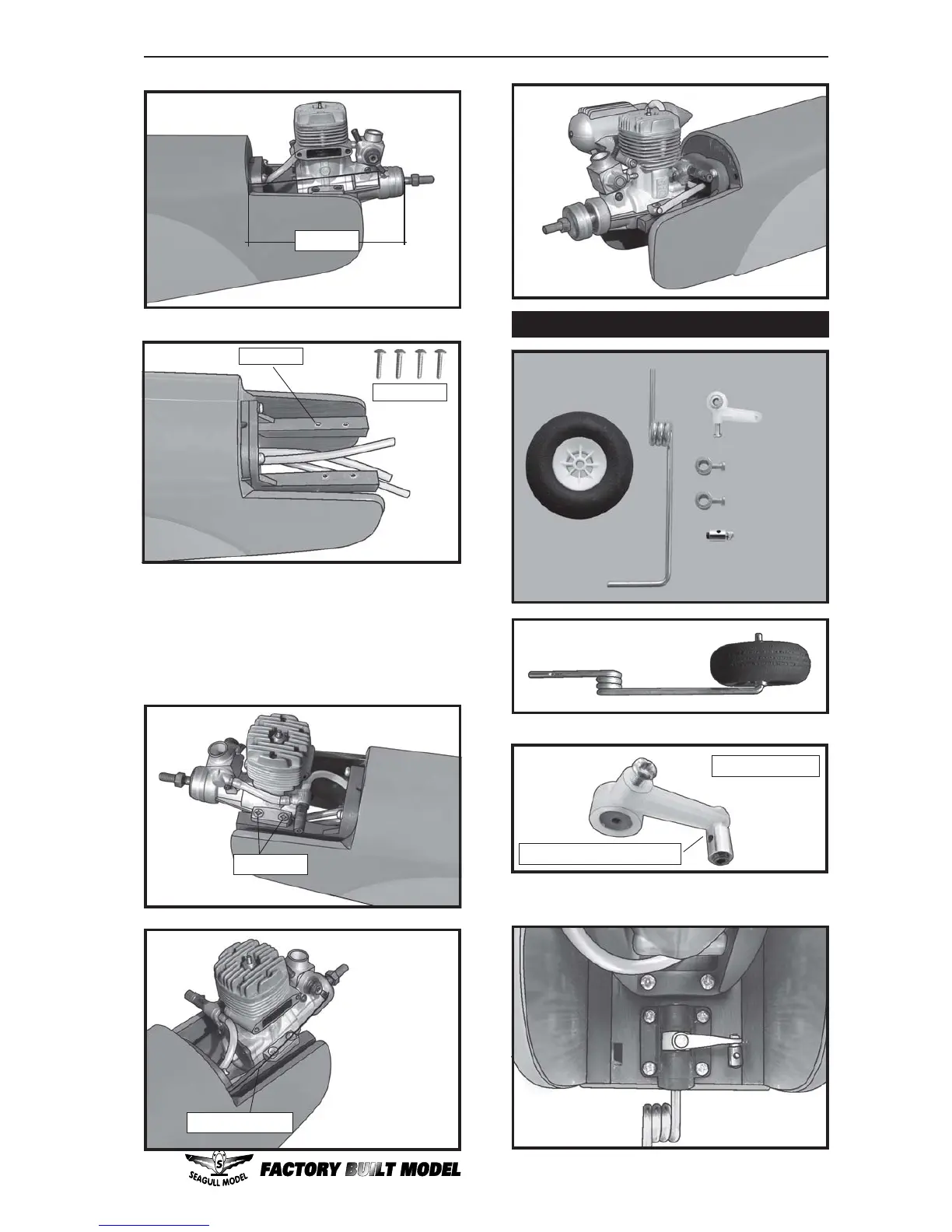 S
SEAGULL MODEL
FACTORY BUILT MODEL