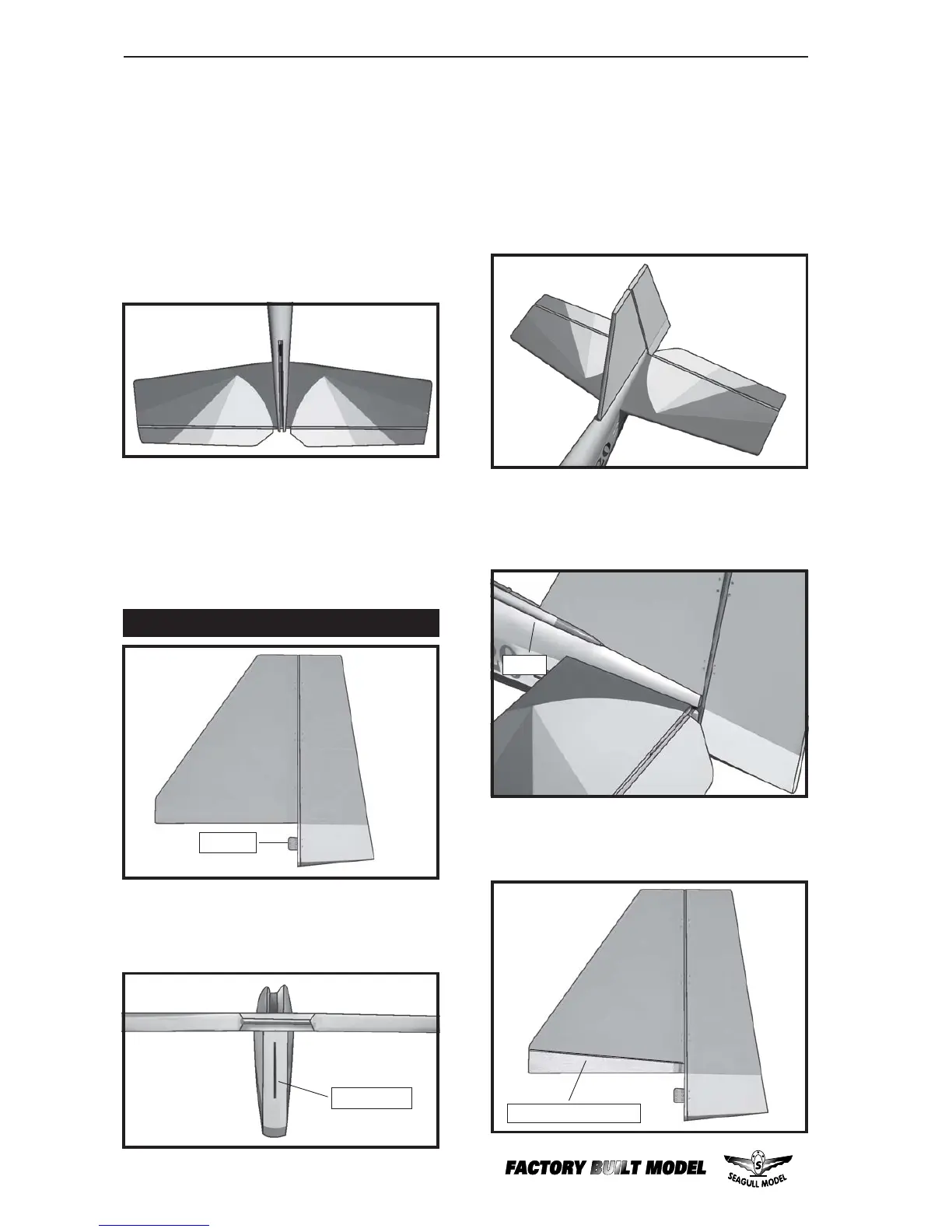 FACTORY BUILT MODEL

SEAGULL MODEL