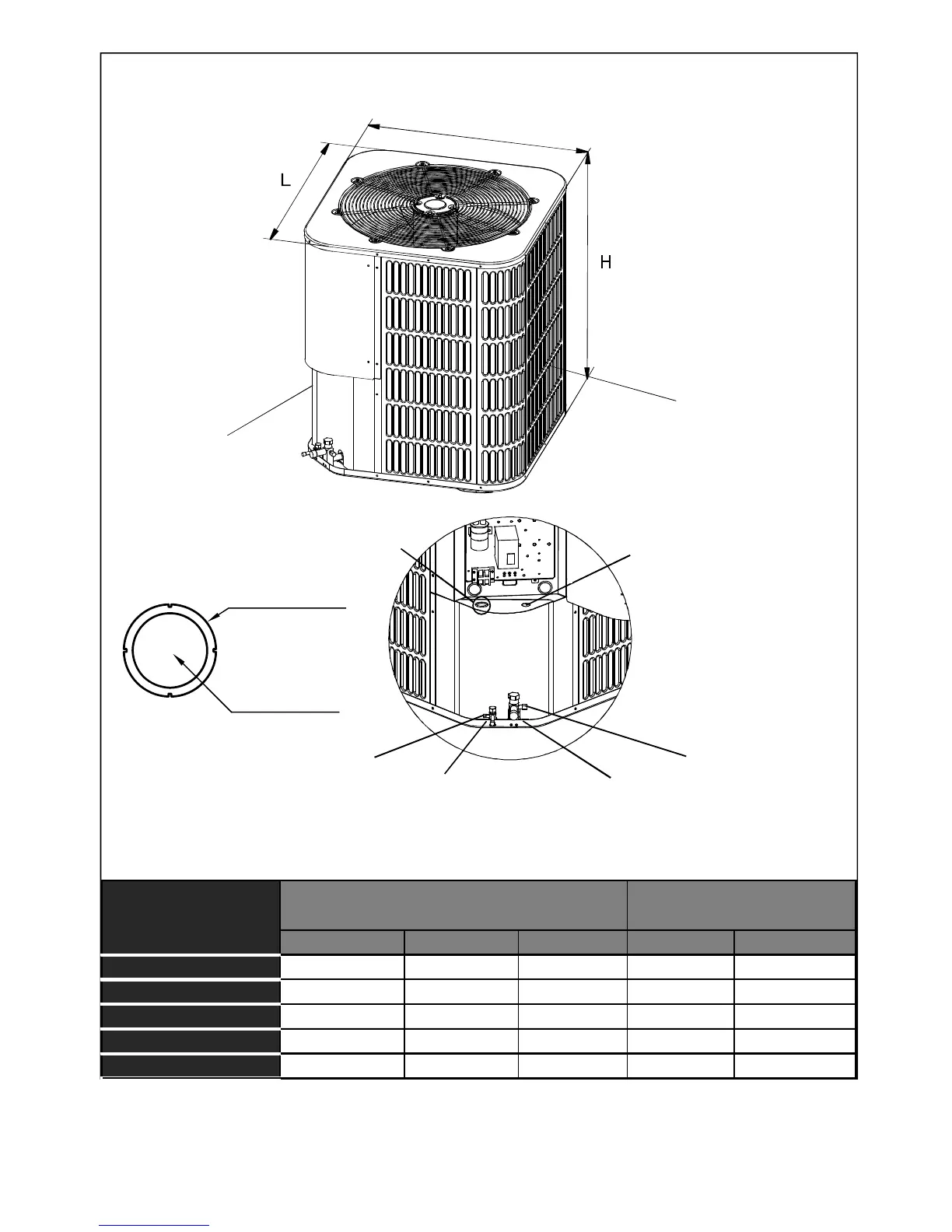 L

H