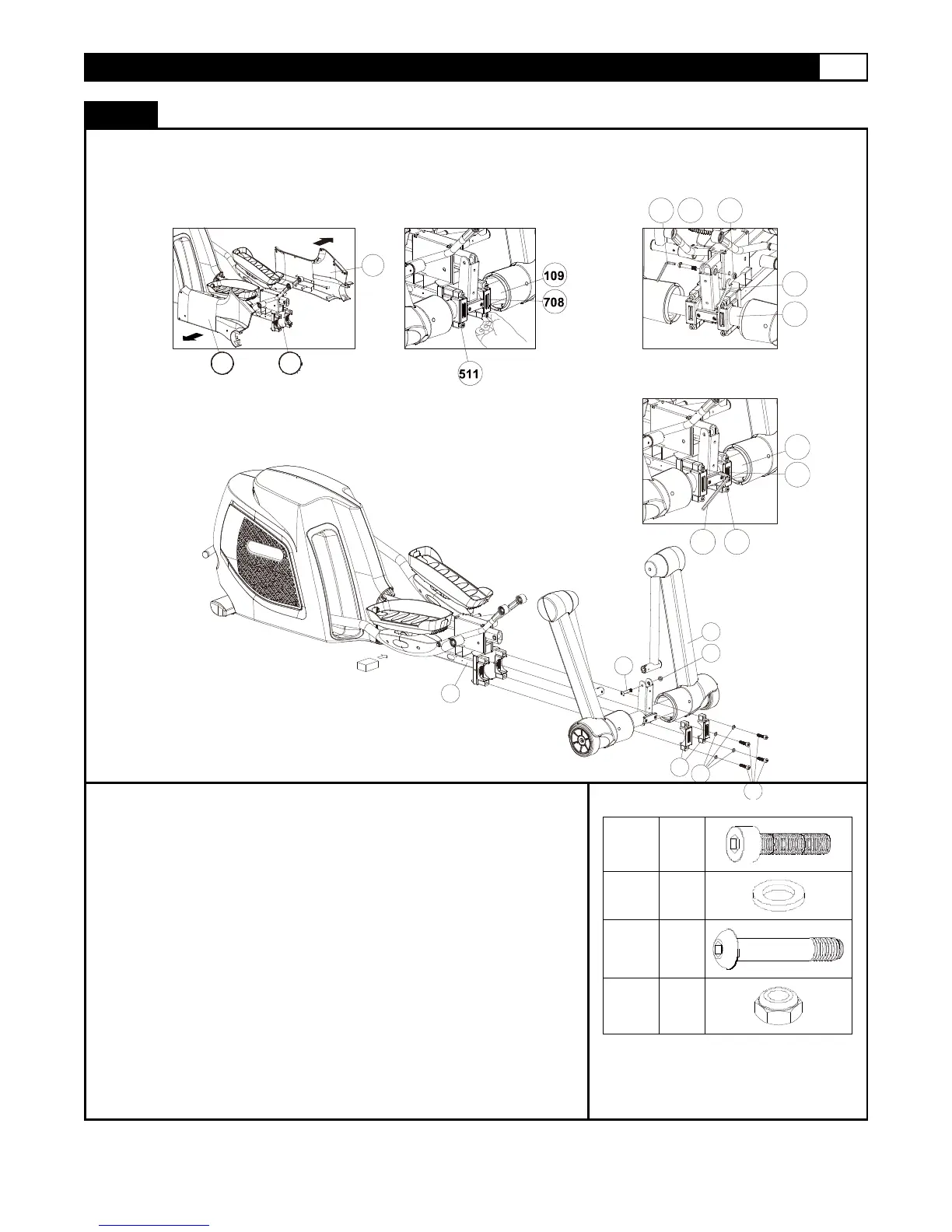 109
708
511