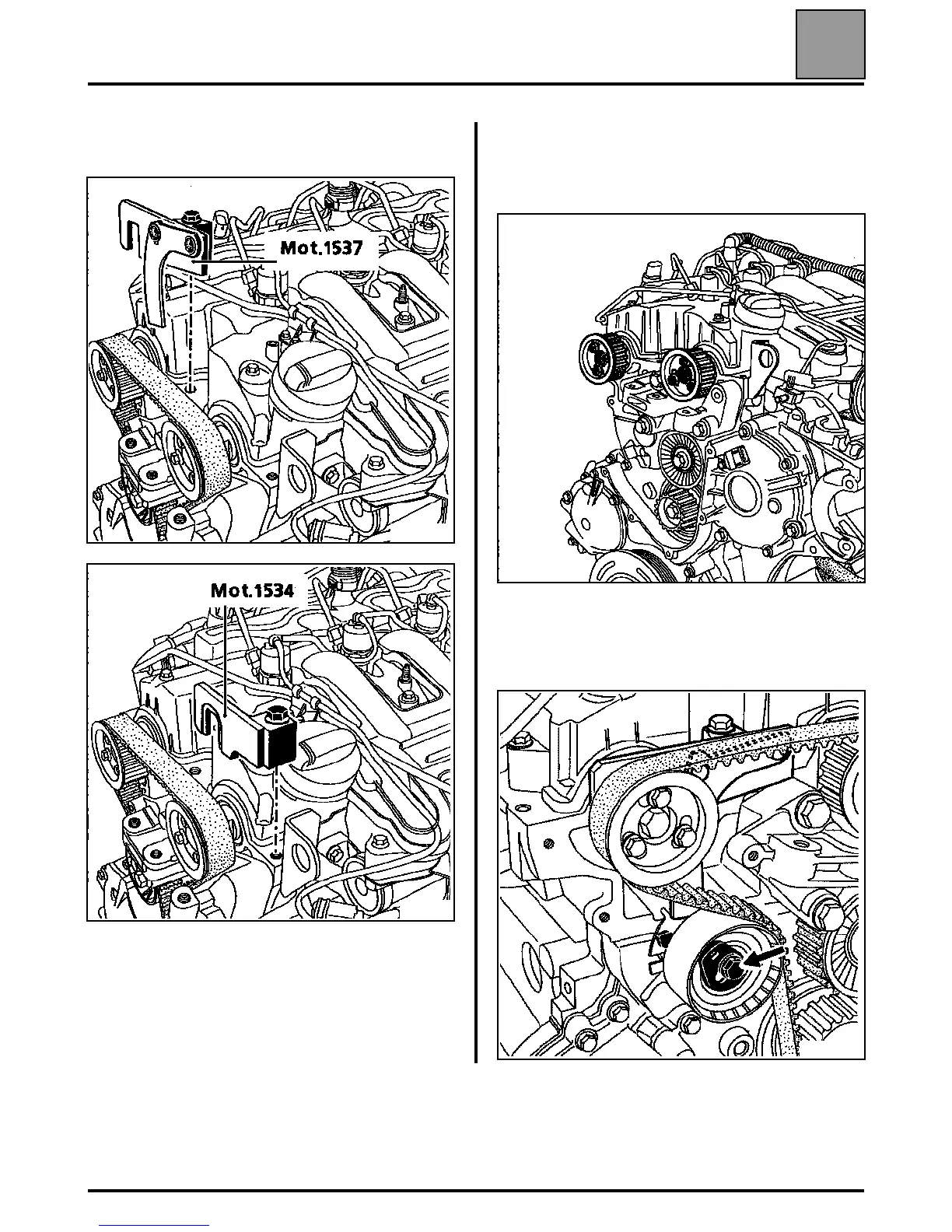 Mot.1537

Mot.1534