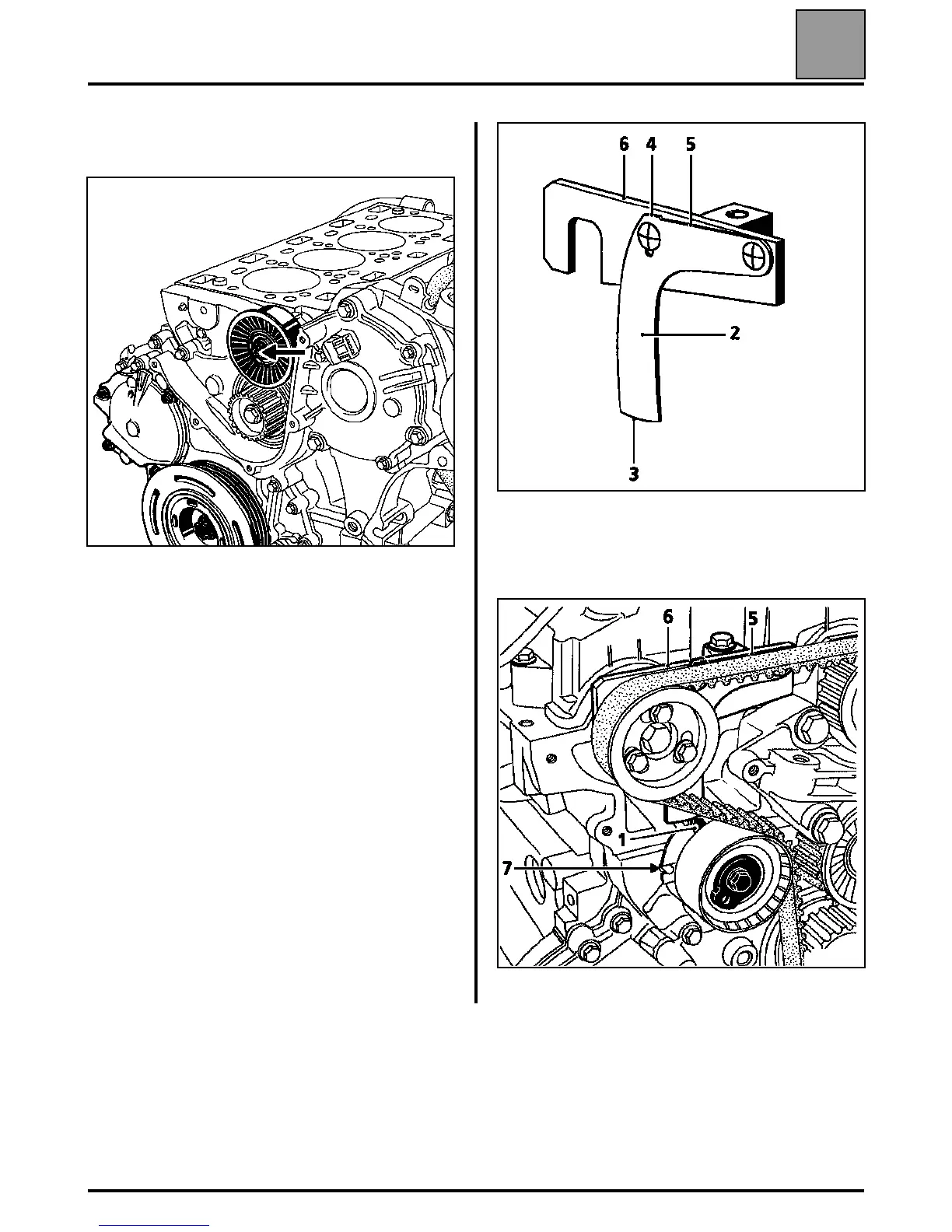 6 4 5

2

3

6 5

1

7