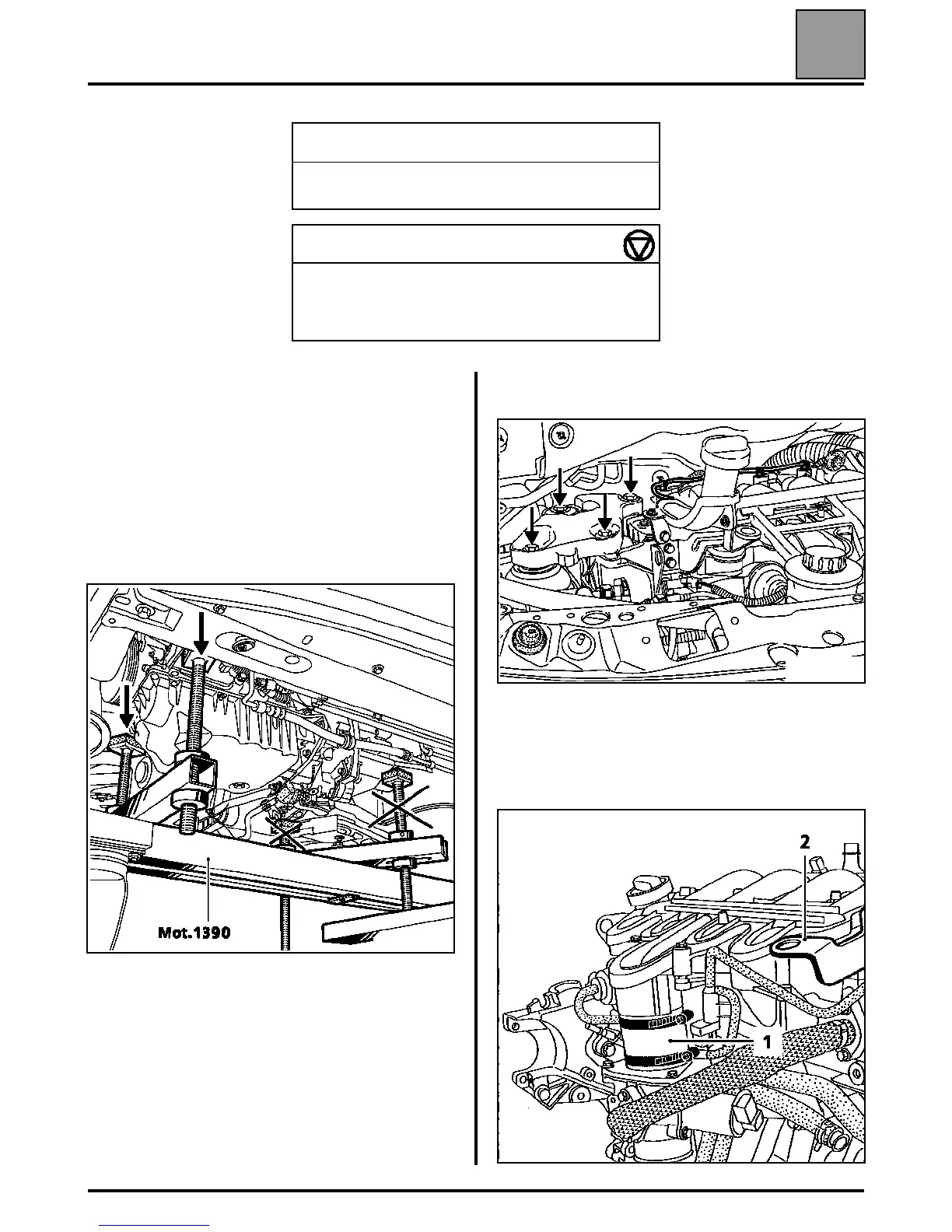 Mot.1390

2

1