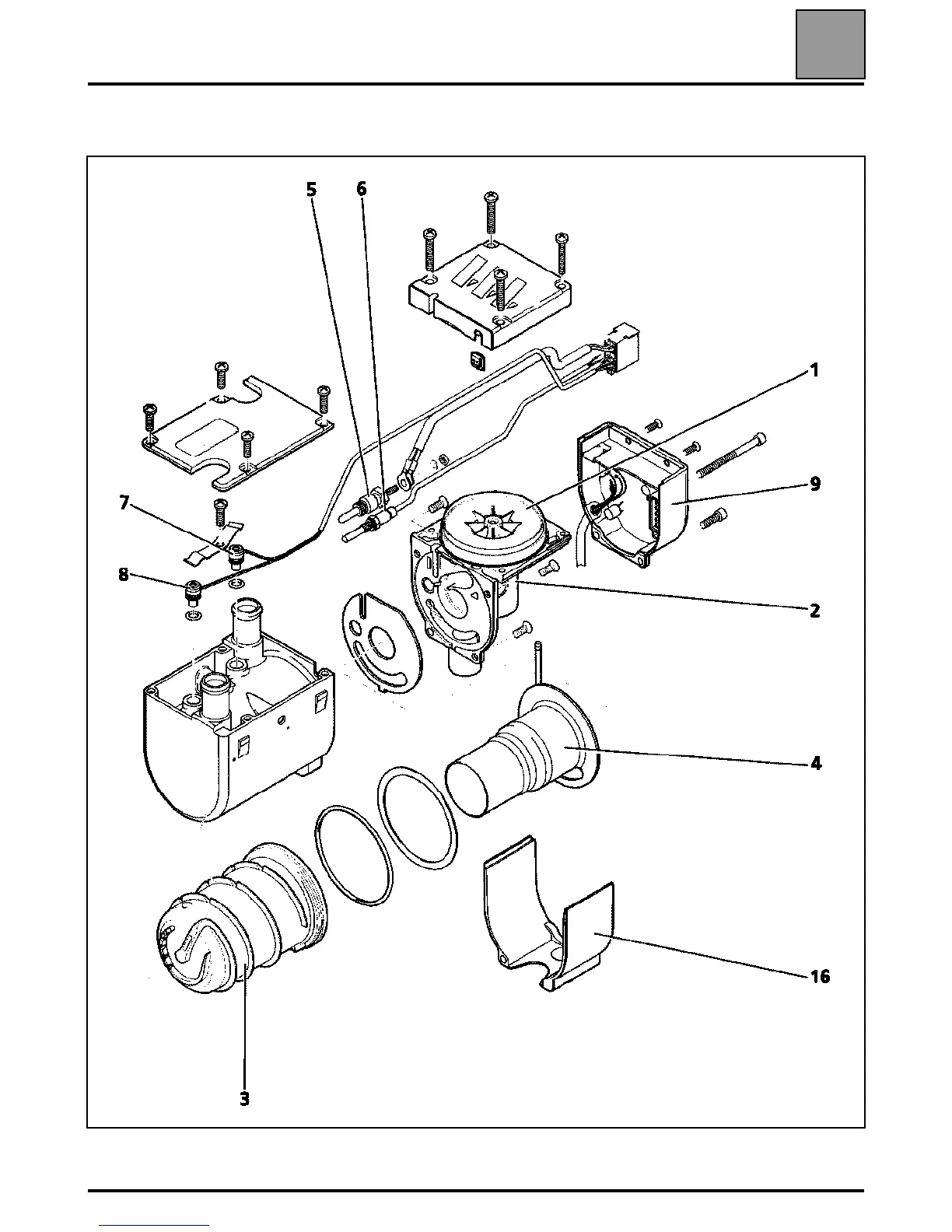 5
6
1
9
7
8
2
4
16
3