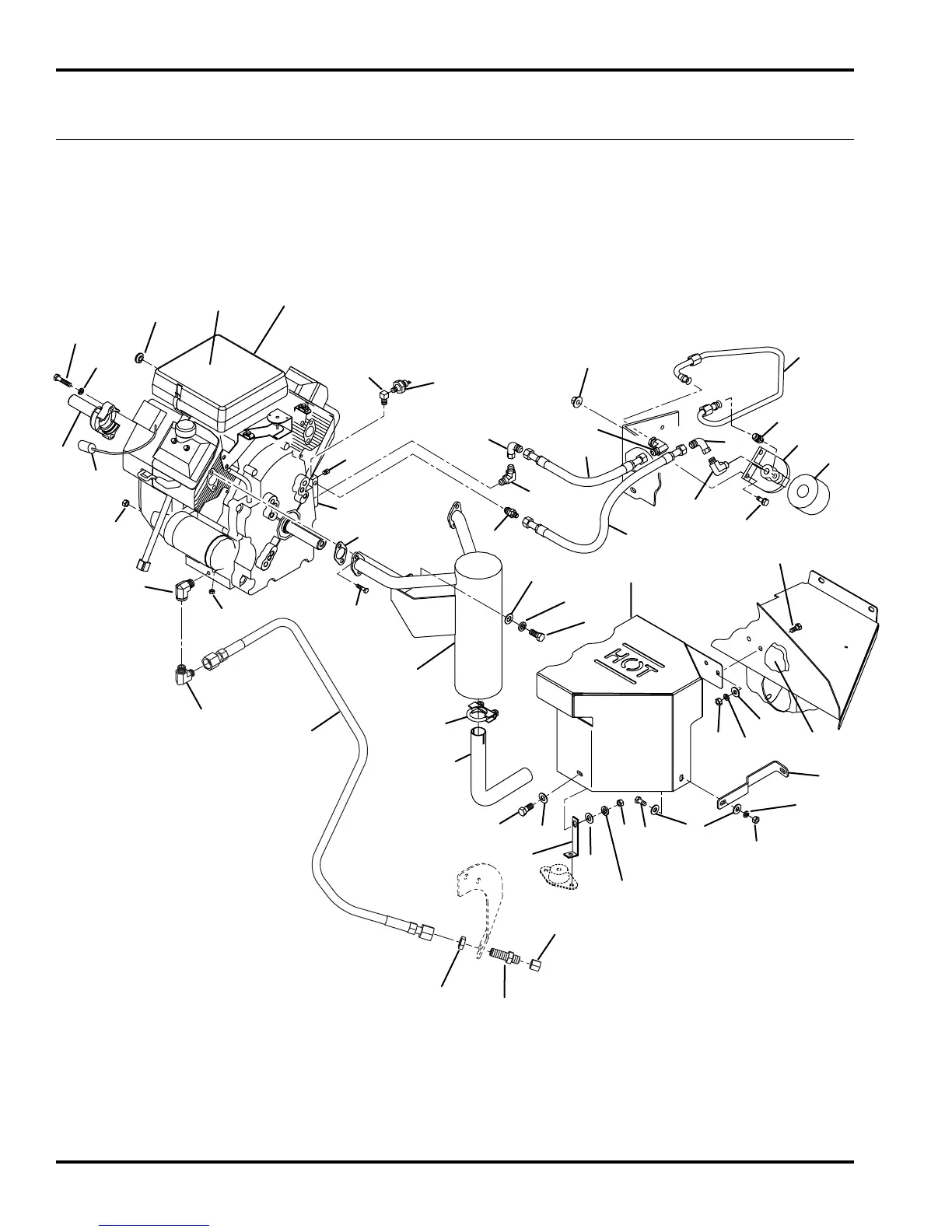 HOT