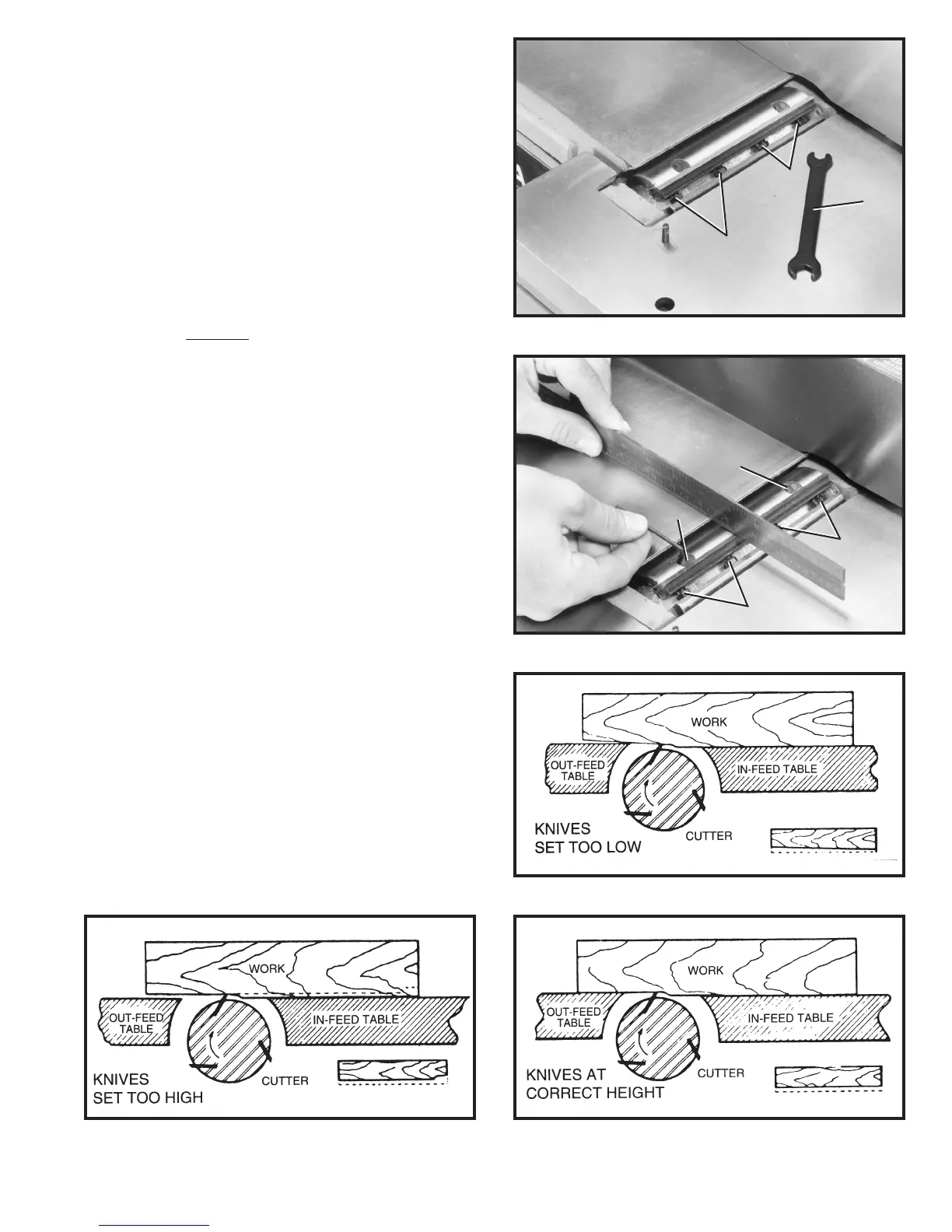 WORK

OUT-FEED TABLE

IN-FEED TABLE

KNIVES SET TOO LOW

CUTTER

WORK

OUT-FEED TABLE

IN-FEED TABLE

KNIVES SET TOO HIGH

CUTTER

WORK

OUT-FEED TABLE

IN-FEED TABLE

KNIVES AT CORRECT HEIGHT

CUTTER