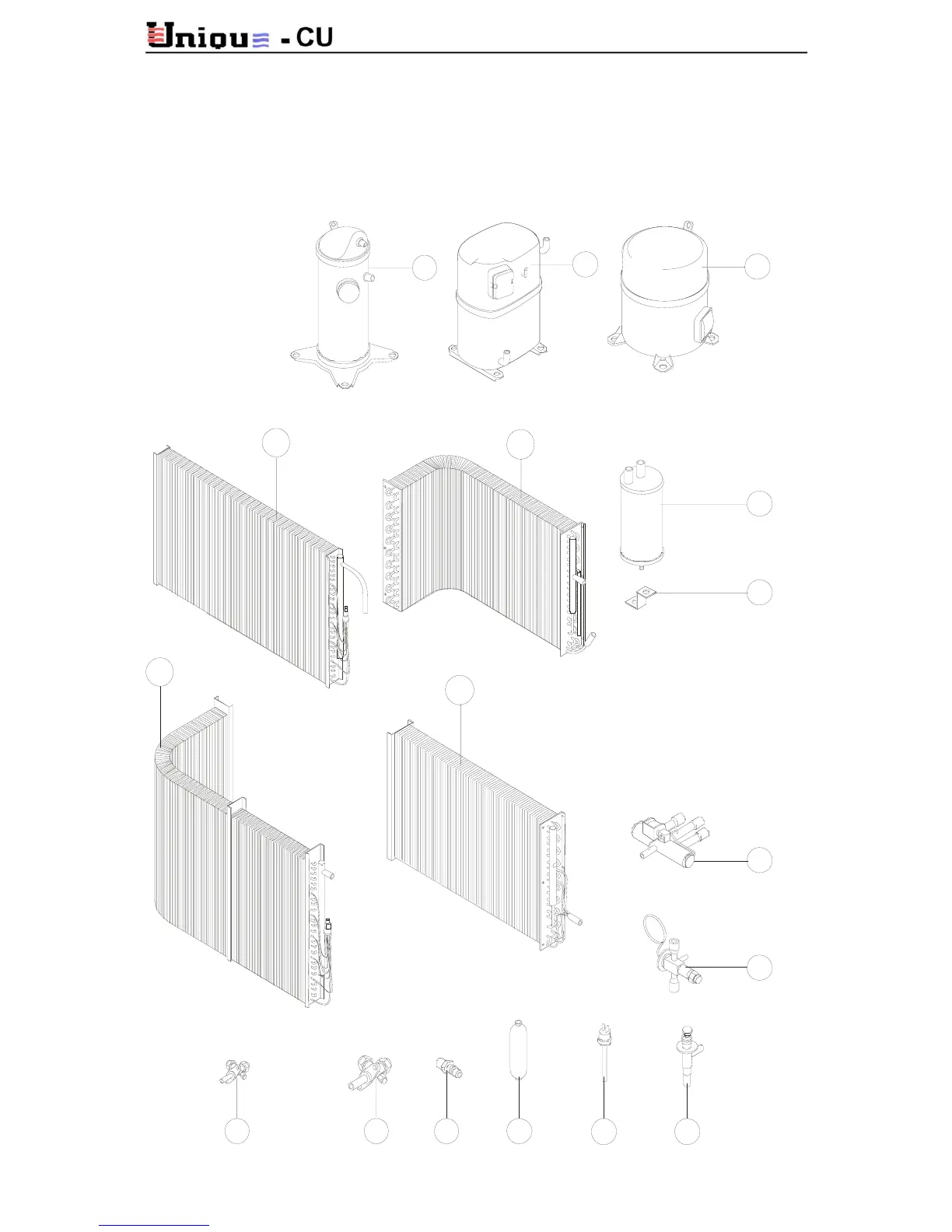 Unique - CU