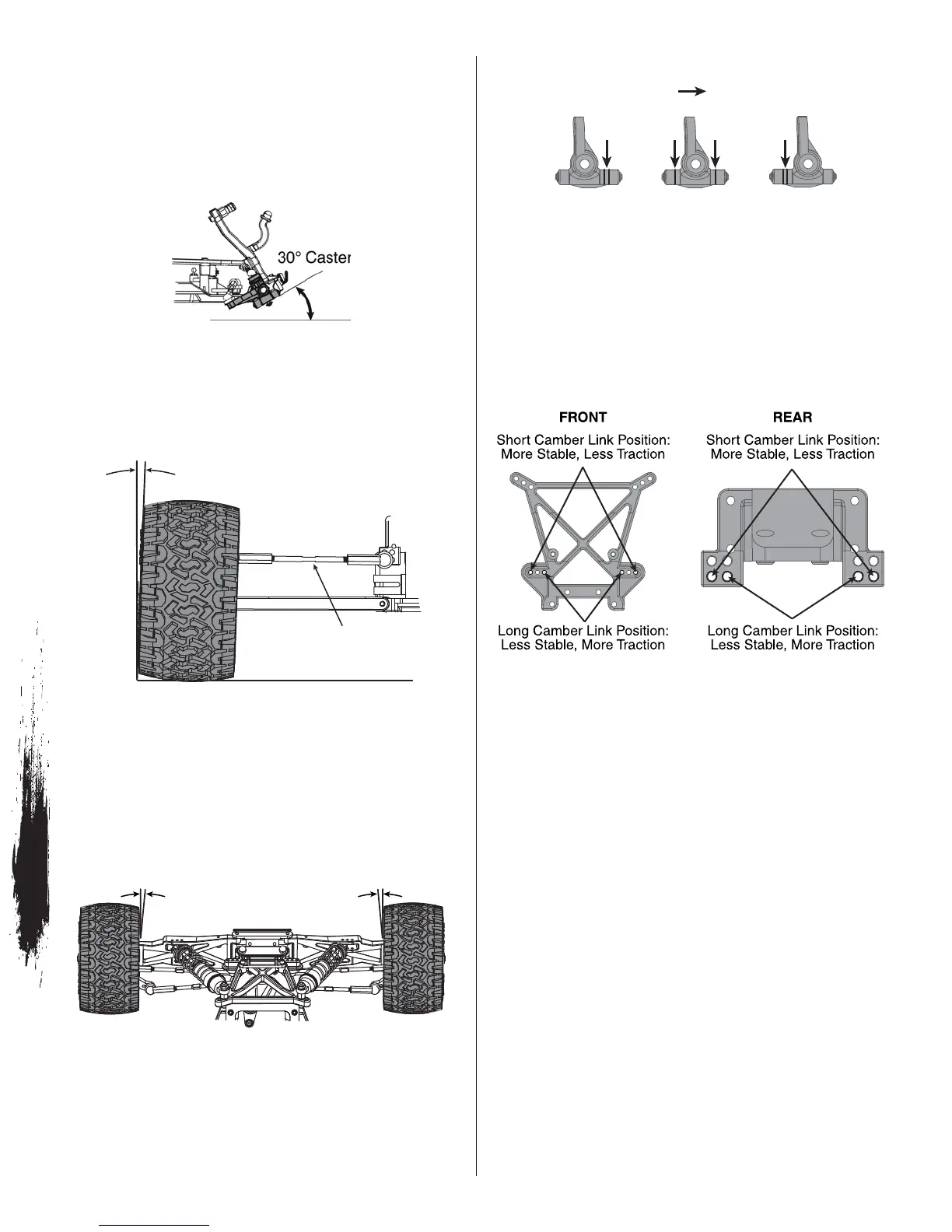 30° Caster

FRONT

Short Camber Link Position: More Stable, Less Traction

Long Camber Link Position: Less Stable, More Traction

REAR

Short Camber Link Position: More Stable, Less Traction

Long Camber Link Position: Less Stable, More Traction