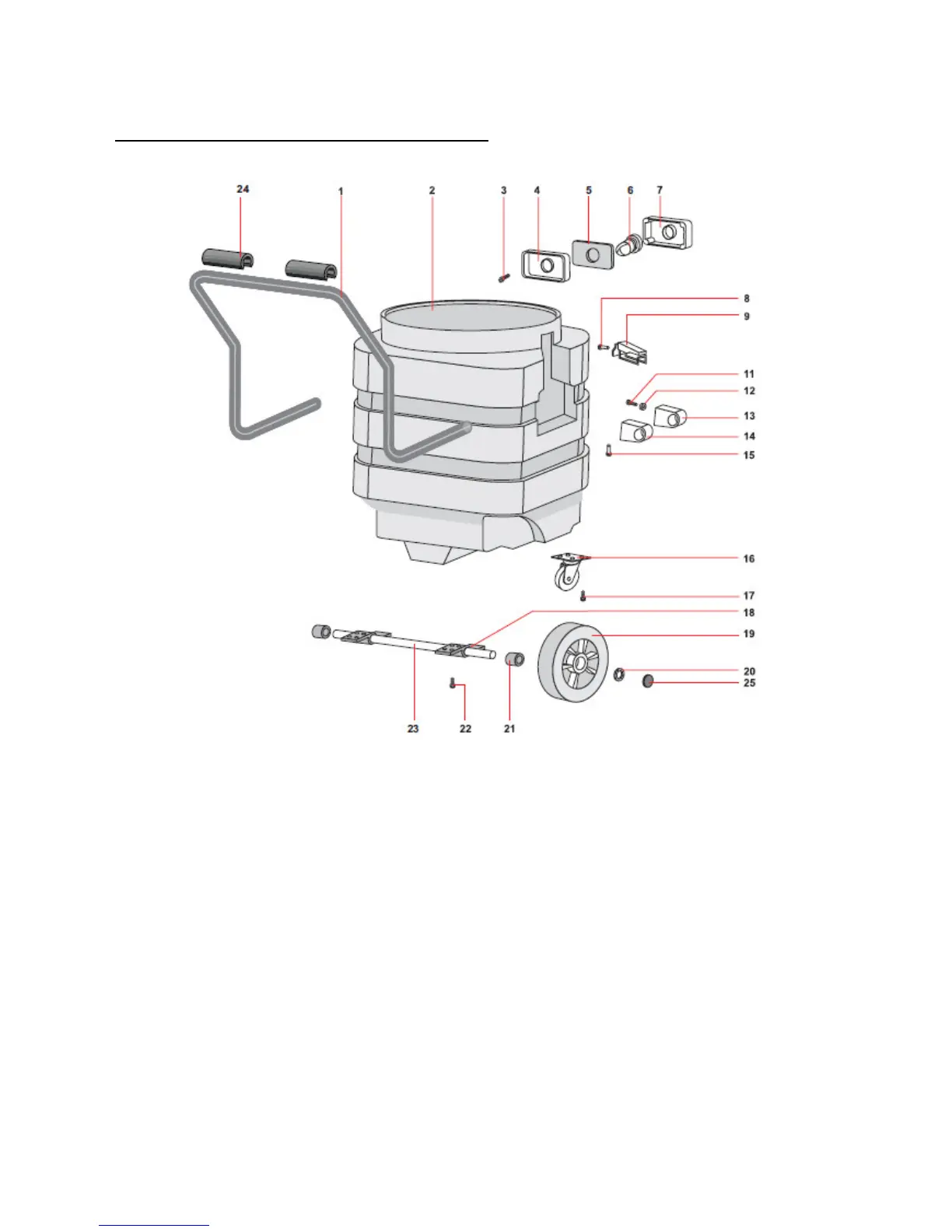 24 1 2 3 4 5 6 7

8
9
11
12
13
14
15
16
17
18
19
20
25

23 22 21