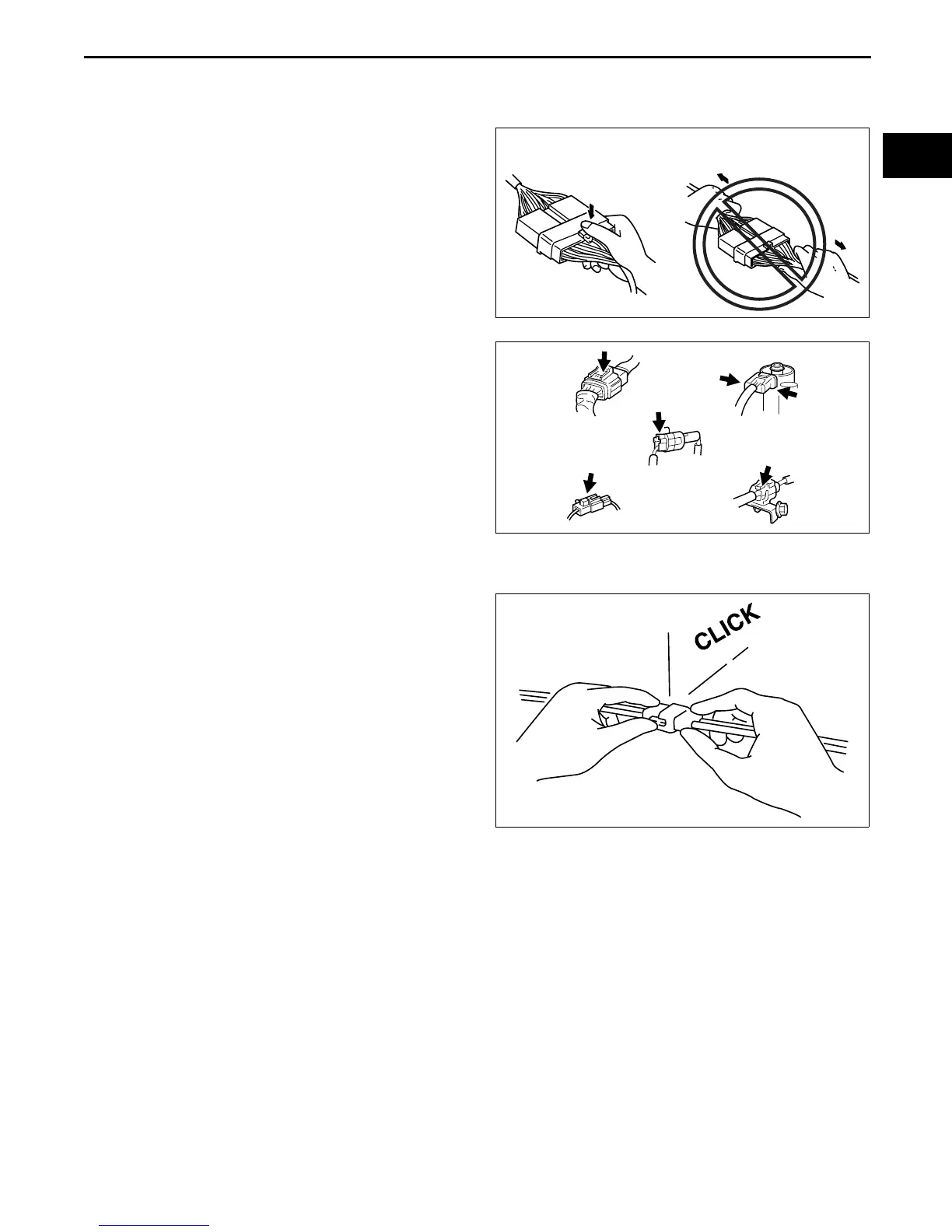 CLICK