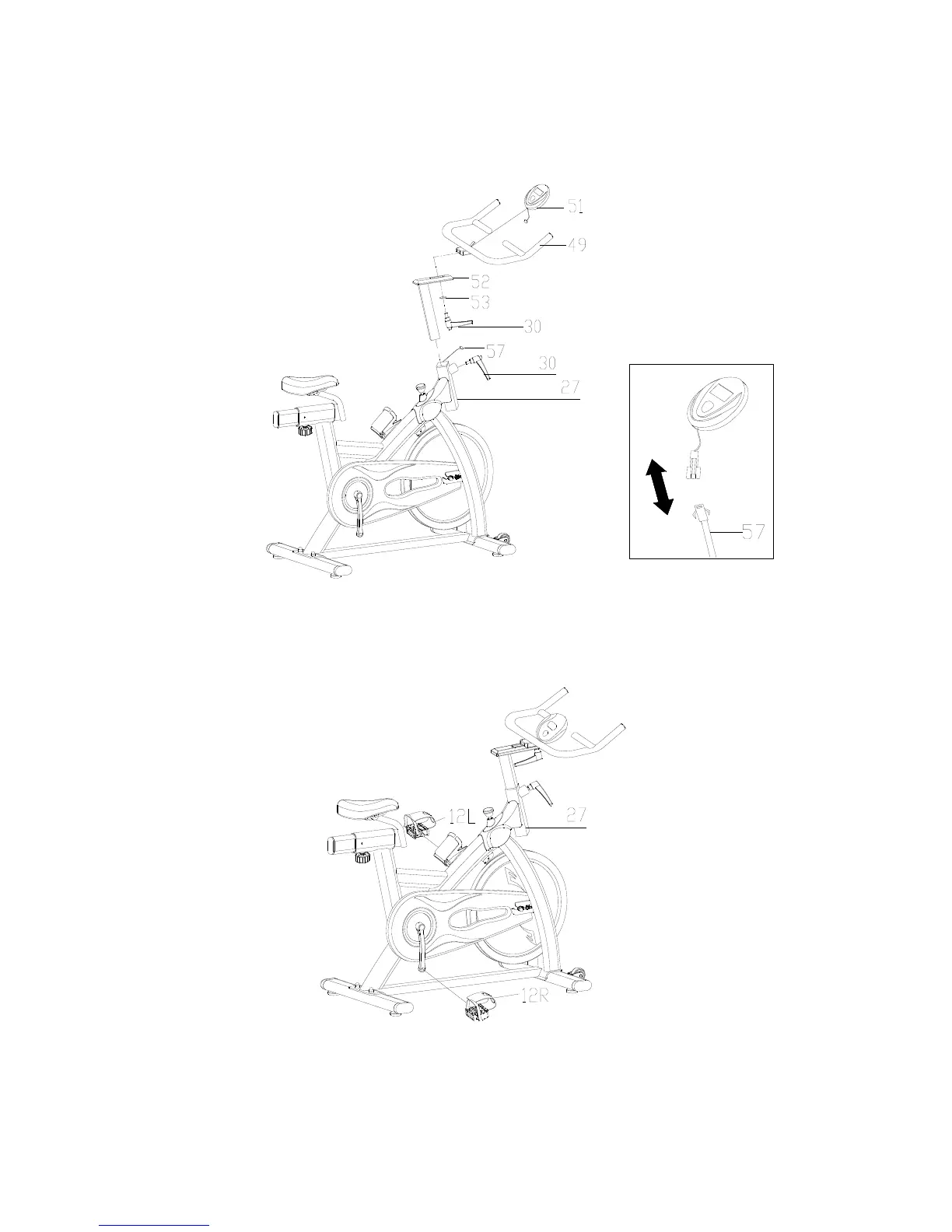 51
49
52
53
30
57
30
27
57
12L
27
12R