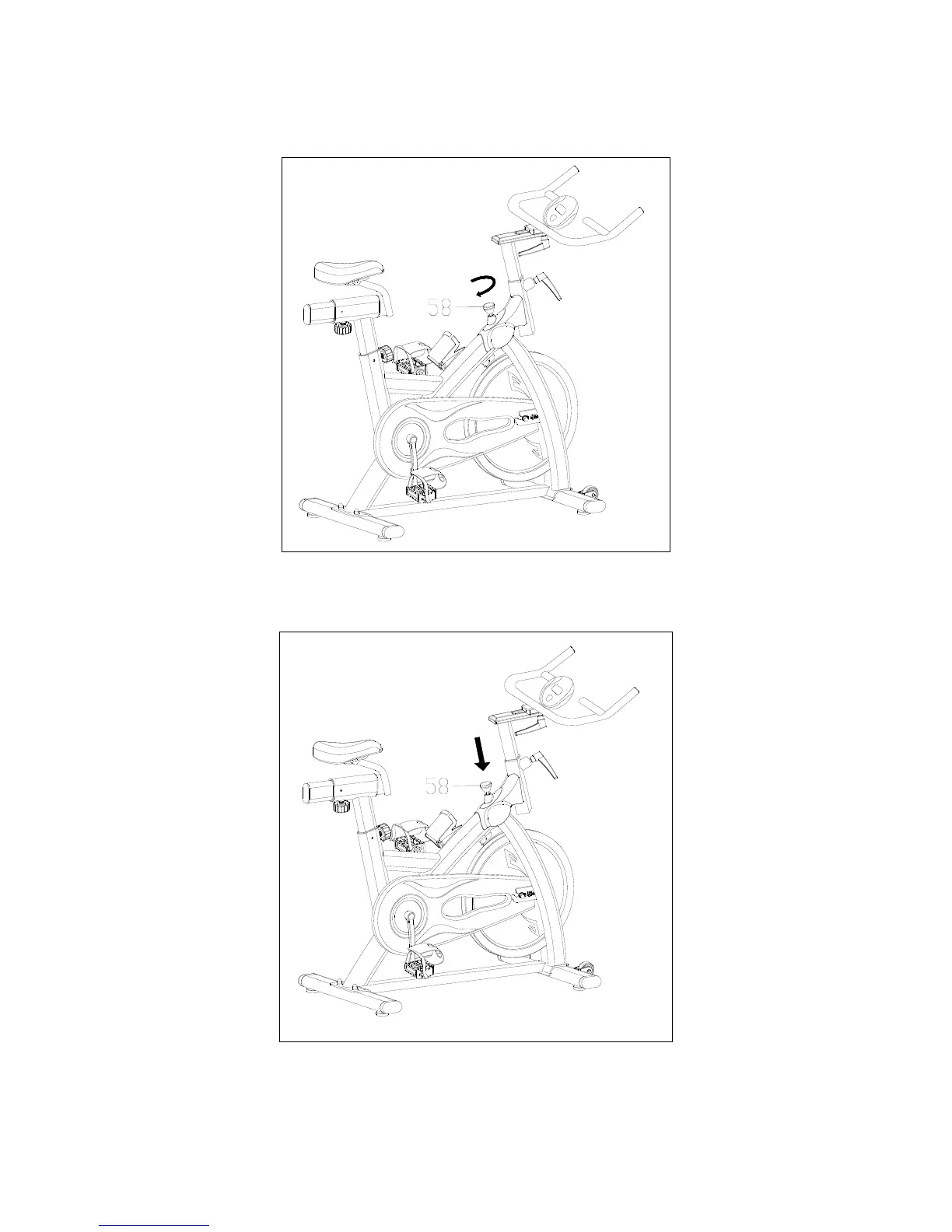 58

58