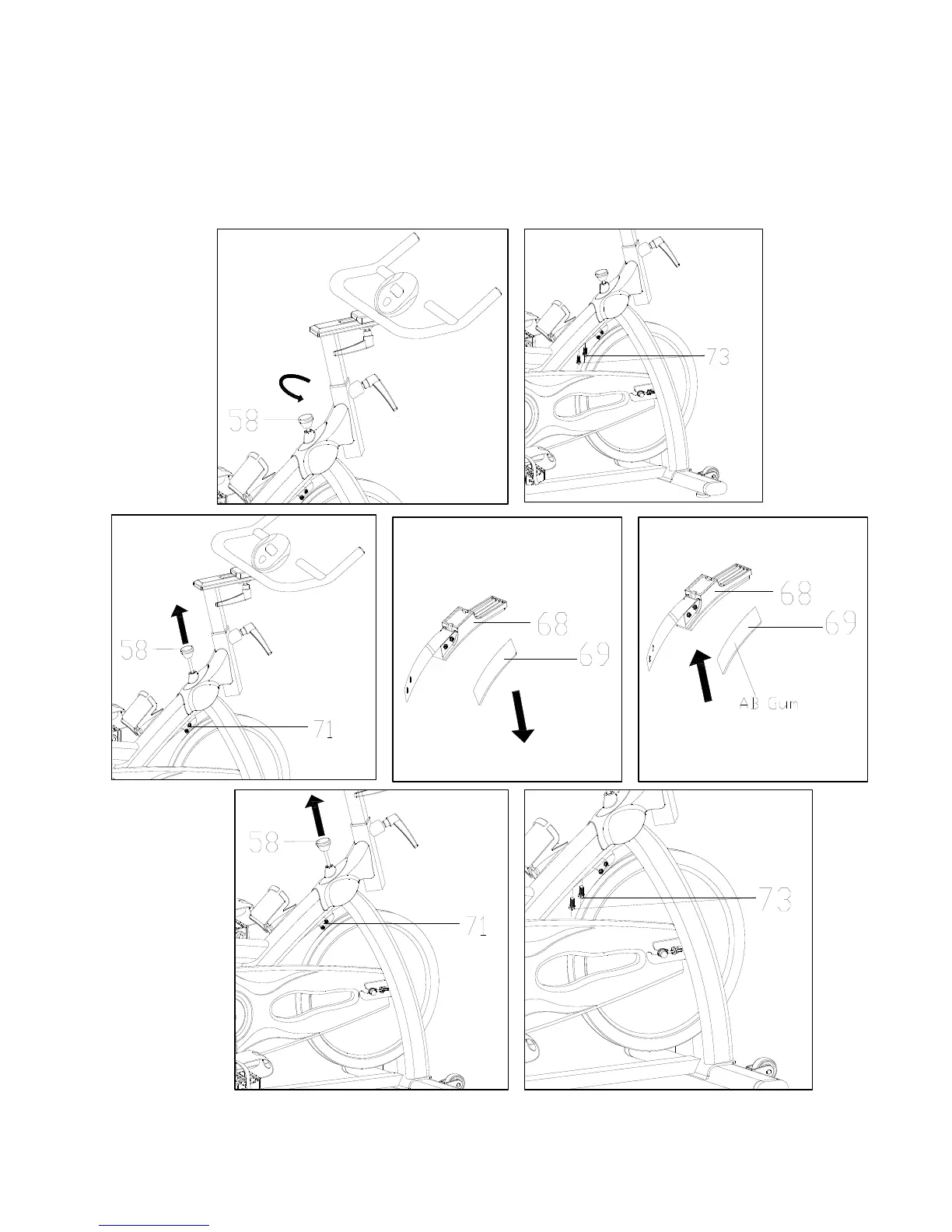 58

73

58

71

68

69

68

69

AB Gum

58

71

73