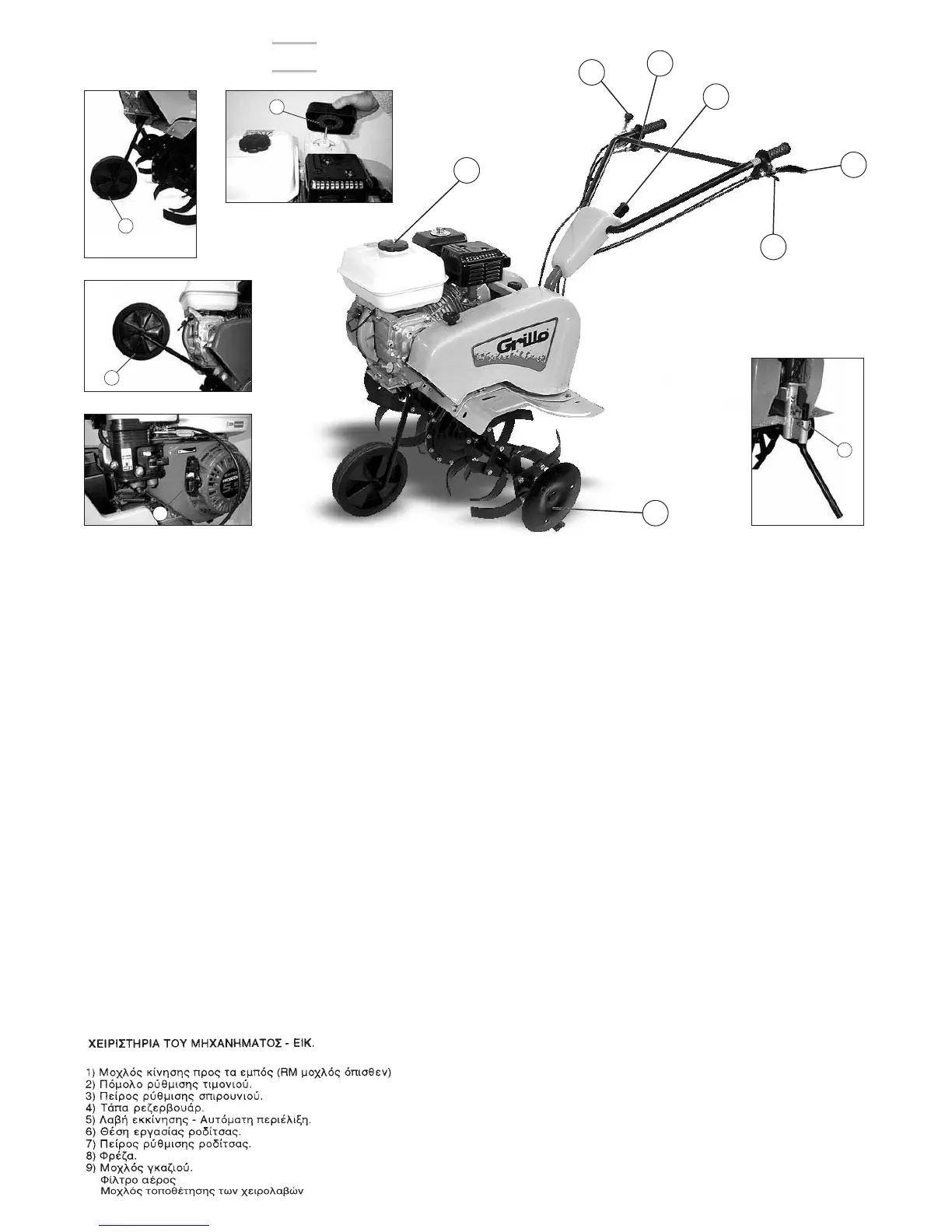 Grillo

ΧΕΙΡΙΣΤΗΡΙΑ ΤΟΥ ΜΗΧΑΝΗΜΑΤΟΣ - ΕΙΚ.

1) Μοχλός κίνησης προς τα εμπός (RM μοχλός όπισθεν)
2) Πόμολο ρύθμισης τιμονιού.
3) Πείρος ρύθμισης σπιρουνιού.
4) Τάπα ρεζερβουάρ.
5) Λαβή εκκίνησης - Αυτόματη περιέλιξη.
6) Θέση εργασίας ροδίτσας.
7) Πείρος ρύθμισης ροδίτσας.
8) Φρέζα.
9) Μοχλός γκαζιού.
Φίλτρο αέρος
Μοχλός τοποθέτησης των χειρολαβών